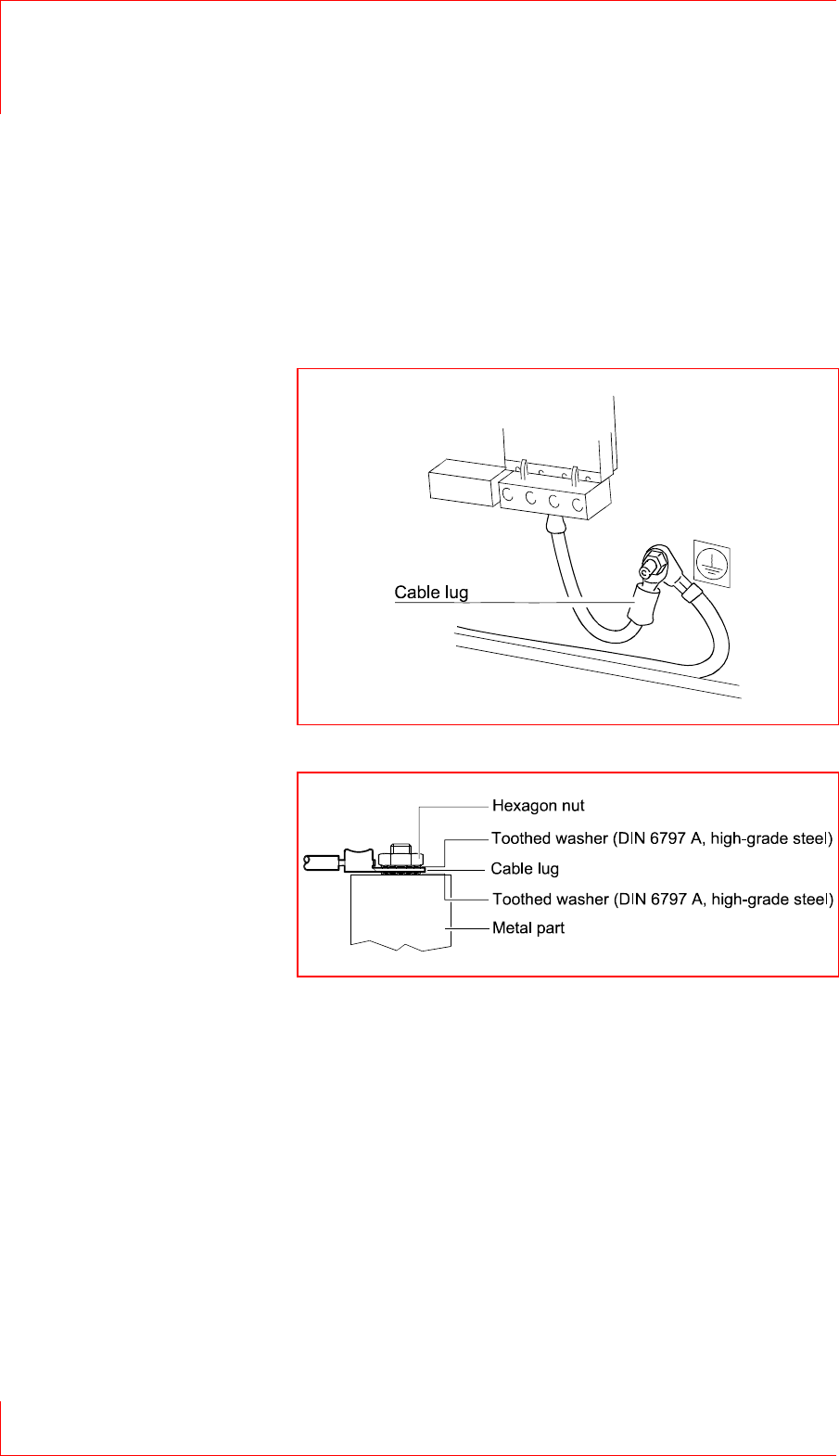 Cable lug

Hexagon nut
Toothed washer (DIN 6797 A, high-grade steel)
Cable lug
Toothed washer (DIN 6797 A, high-grade steel)
Metal part