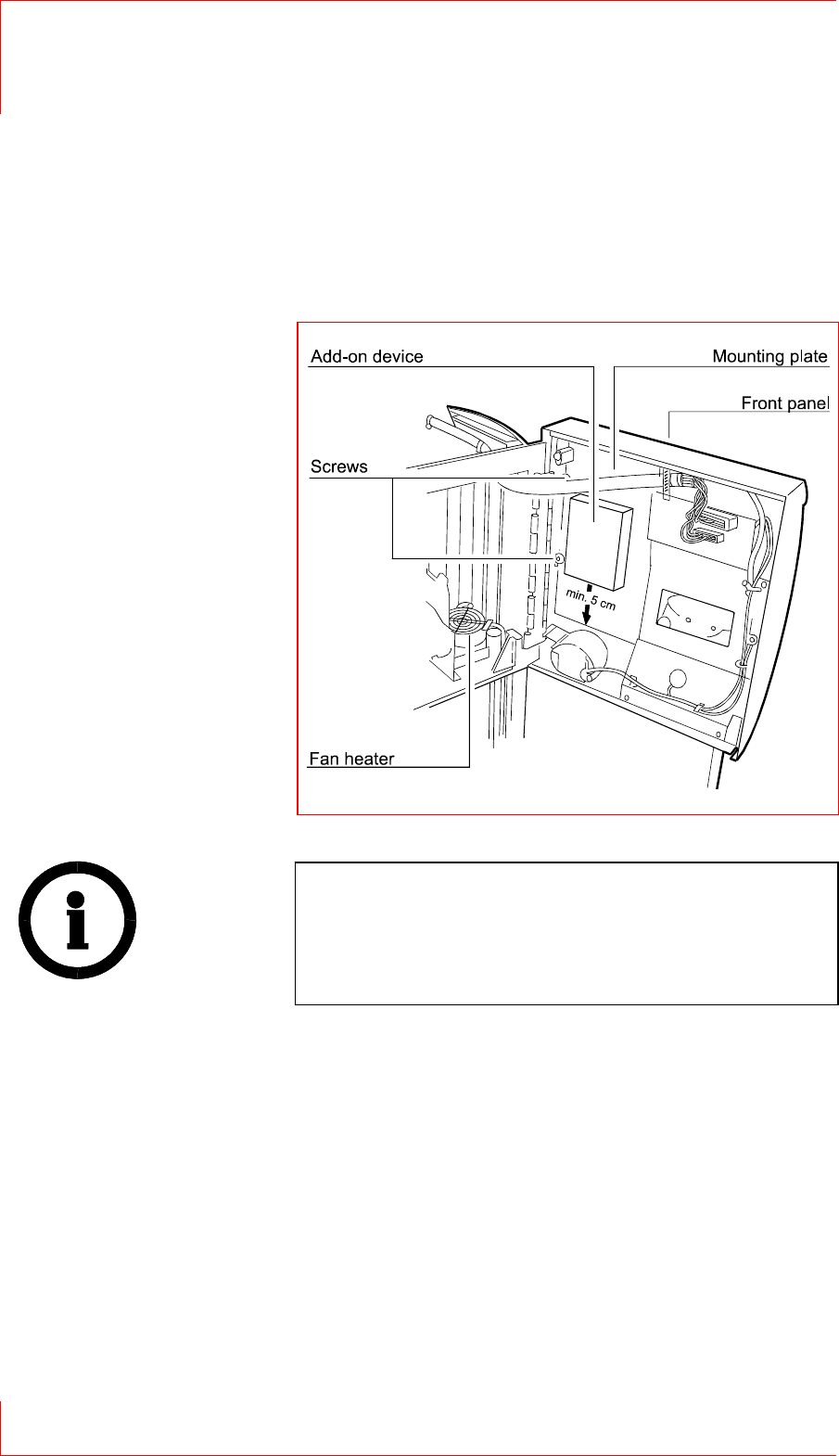 Add-on device
Mounting plate
Front panel
Screws
min. 5 cm
Fan heater