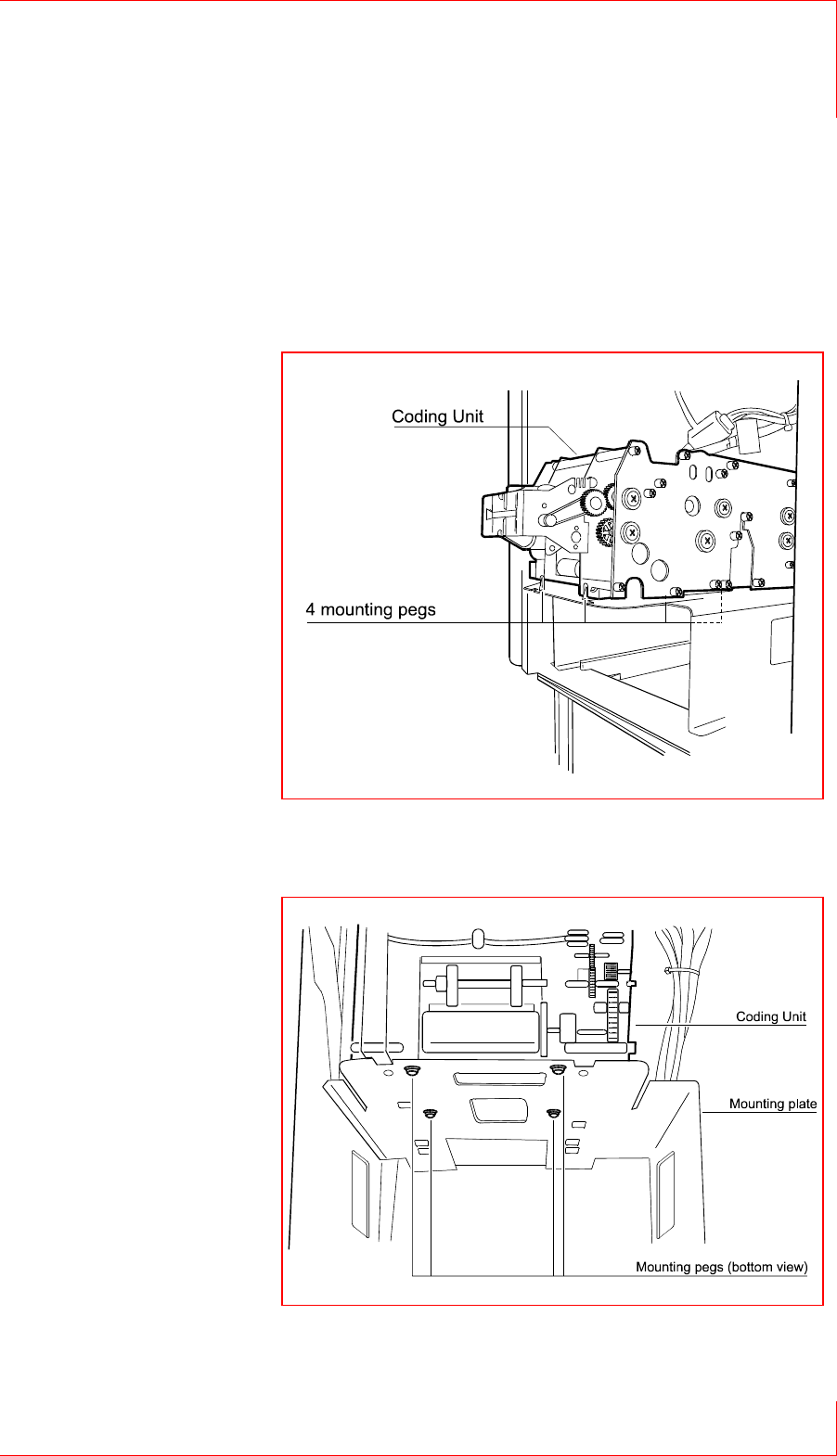 Coding Unit

4 mounting pegs

Coding Unit

Mounting plate

Mounting pegs (bottom view)