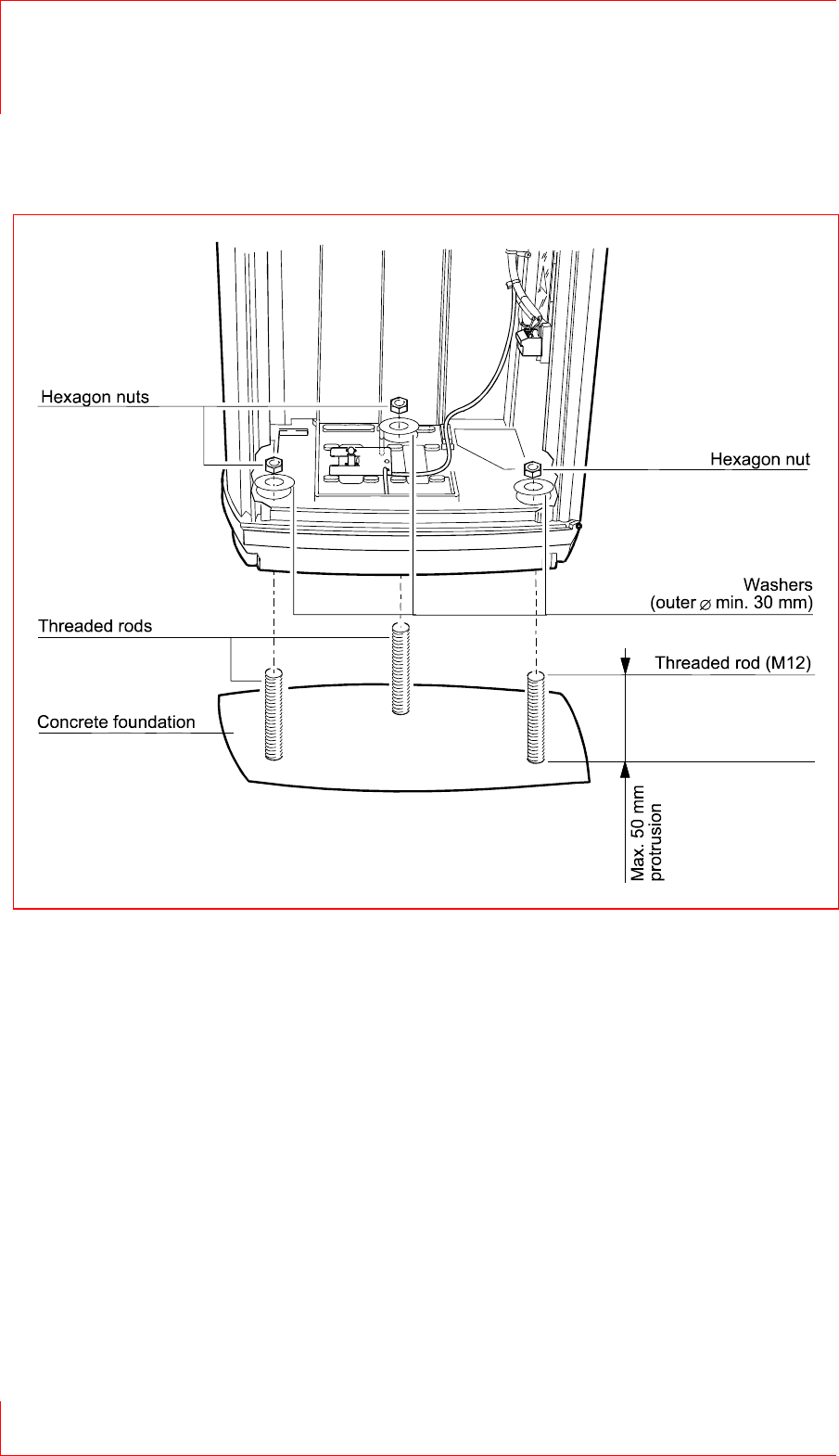 Hexagon nuts

Hexagon nut

Washers
(outer ⌀ min. 30 mm)

Threaded rods

Threaded rod (M12)

Concrete foundation

Max. 50 mm
protrusion