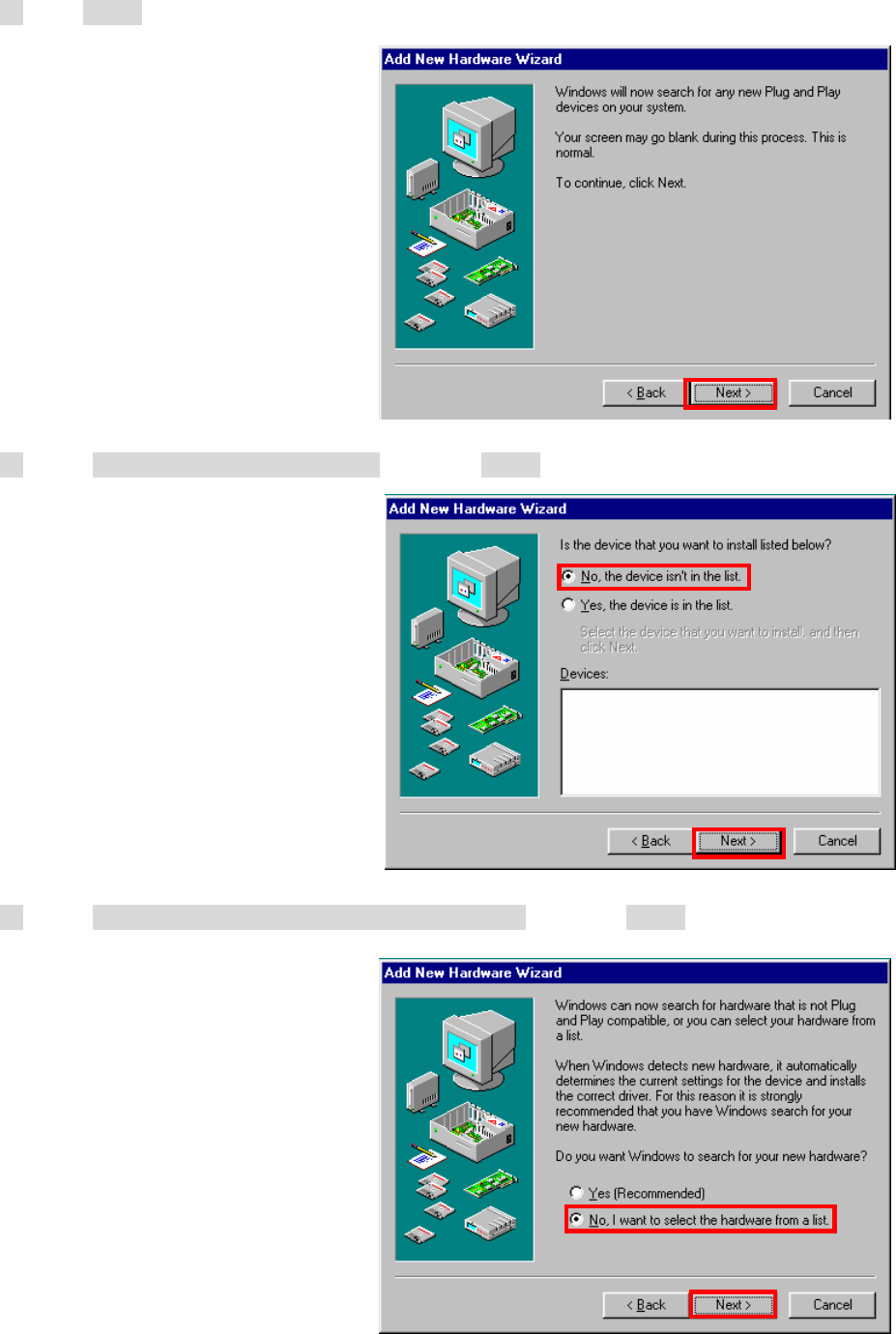 Add New Hardware Wizard

Windows will now search for any new Plug and Play devices on your system.

Your screen may go blank during this process. This is normal.

To continue, click Next.

< Back Next > Cancel

Add New Hardware Wizard

Is the device that you want to install listed below?

No, the device isn't in the list.

Yes, the device is in the list.

Select the device that you want to install, and then click Next.

Devices:

< Back Next > Cancel

Add New Hardware Wizard

Windows can now search for hardware that is not Plug and Play compatible, or you can select your hardware from a list.

When Windows detects new hardware, it automatically determines the current settings for the device and installs the correct driver. For this reason it is strongly recommended that you have Windows search for your new hardware.

Do you want Windows to search for your new hardware?

Yes (Recommended)

No, I want to select the hardware from a list.

< Back Next > Cancel