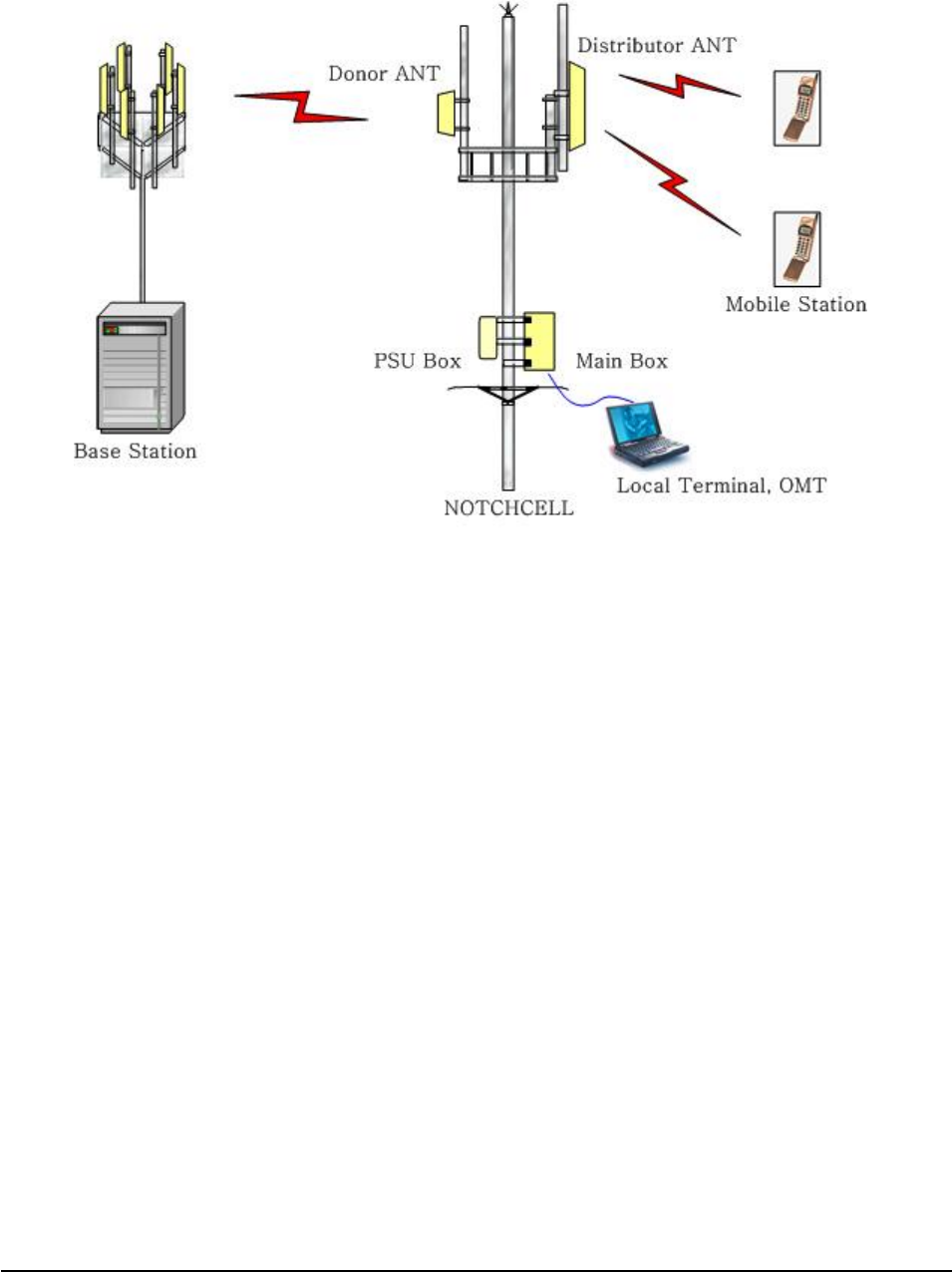 Donor ANT

Distributor ANT

Mobile Station

PSU Box

Main Box

Base Station

Local Terminal, OMT

NOTCHCELL