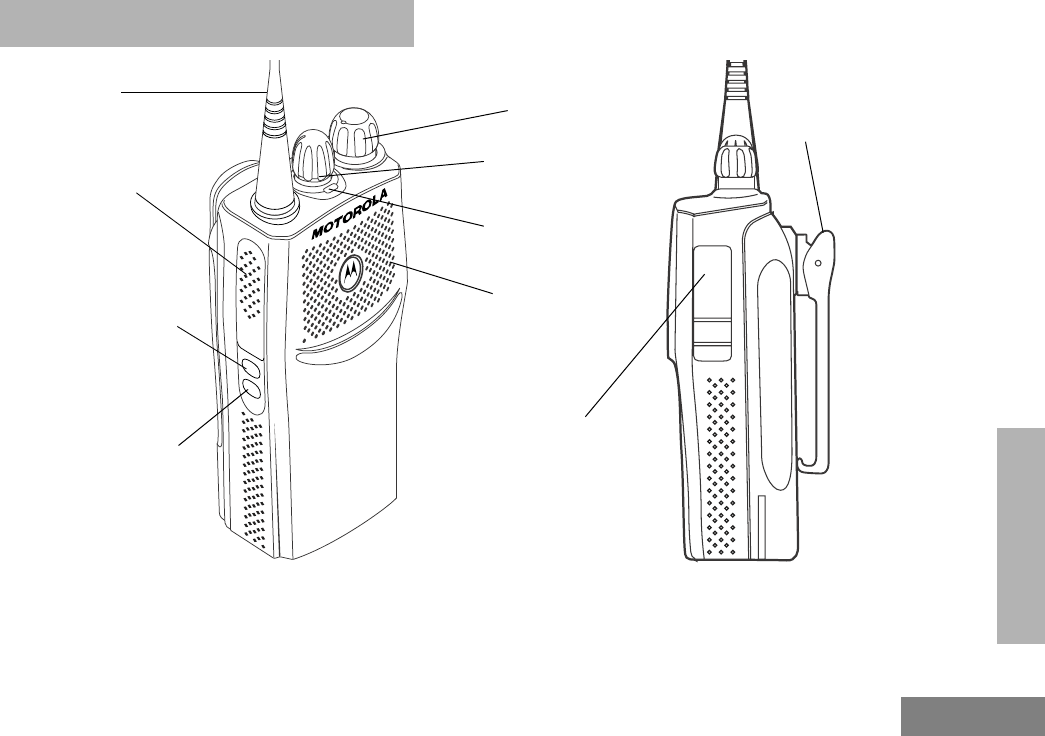 MOTOROLA