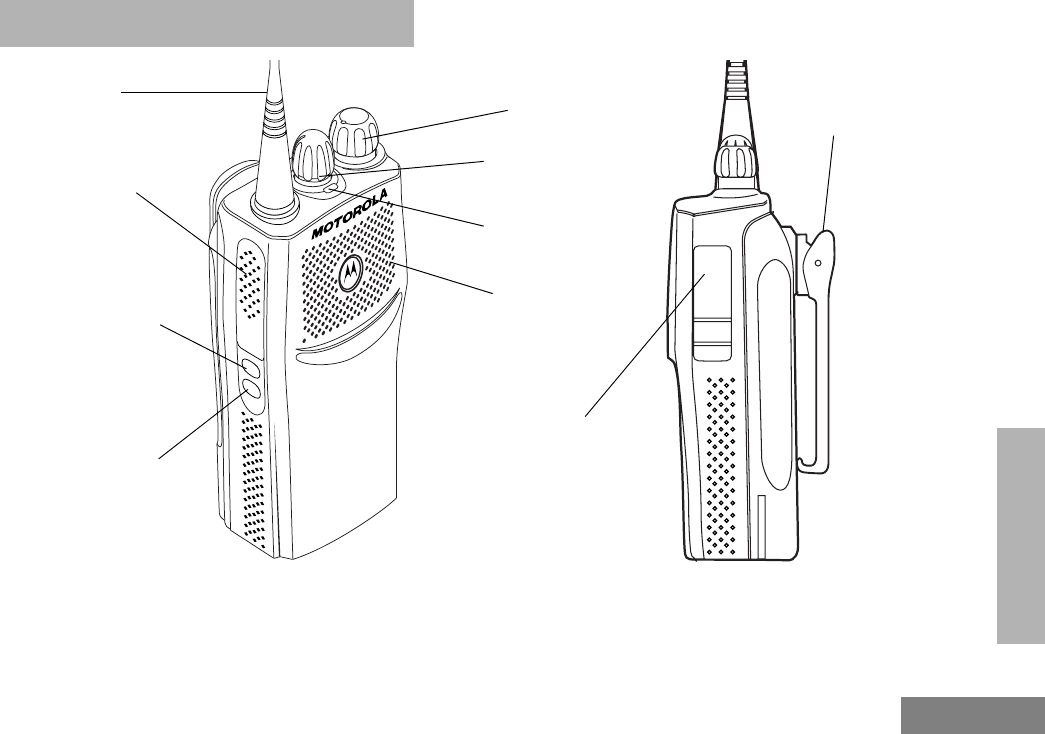 MOTOROLA