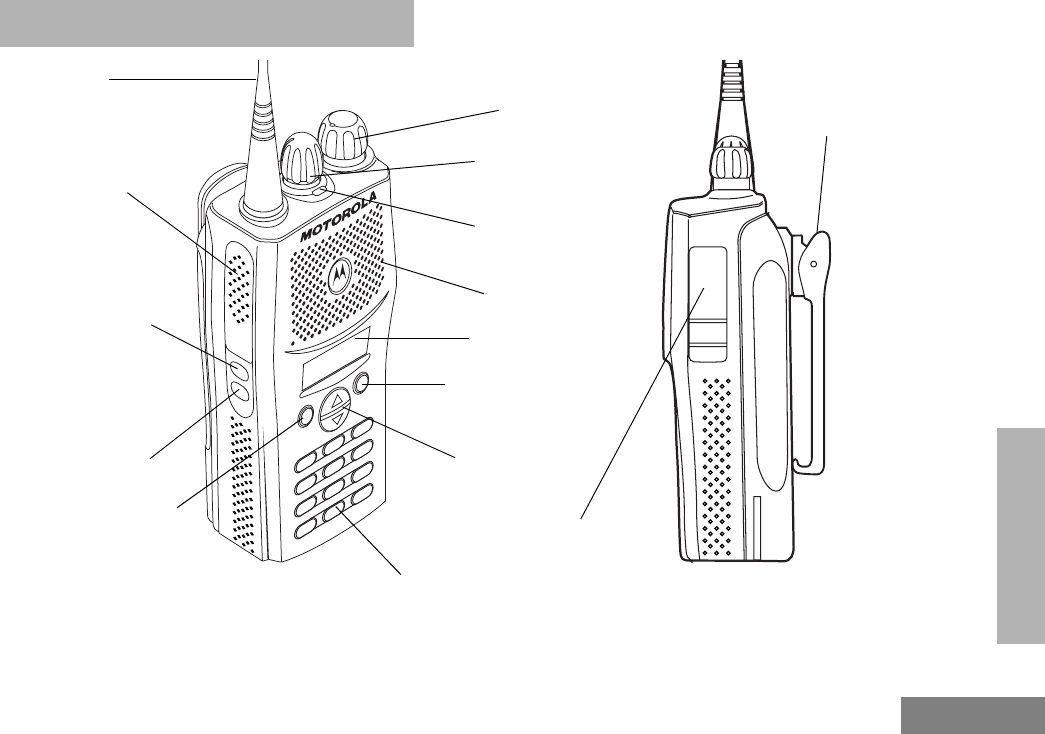 MOTOROLA