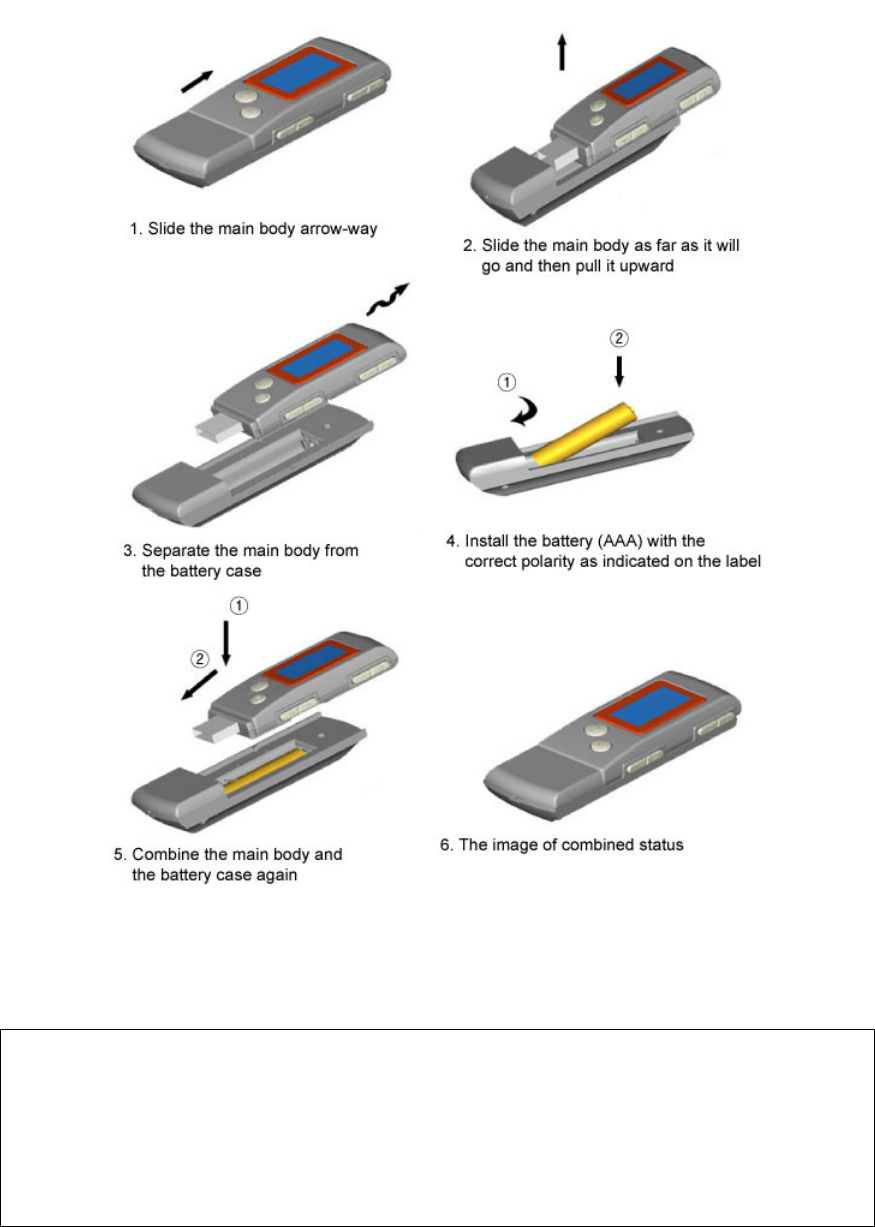 1. Slide the main body arrow-way

2. Slide the main body as far as it will go and then pull it upward

3. Separate the main body from the battery case

①

②

4. Install the battery (AAA) with the correct polarity as indicated on the label

①

②

5. Combine the main body and the battery case again

6. The image of combined status