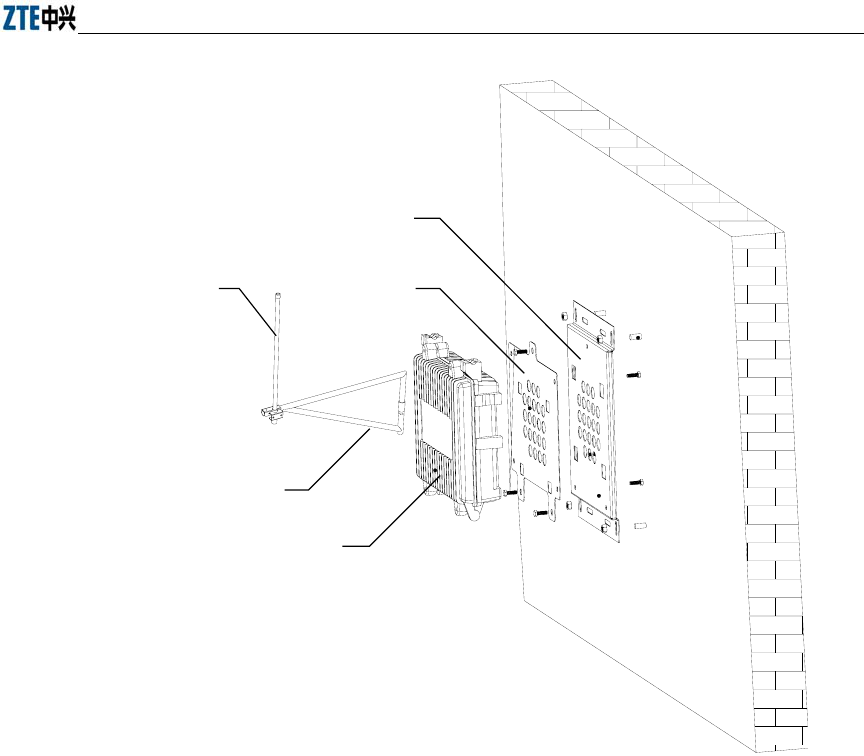 ZTE中兴