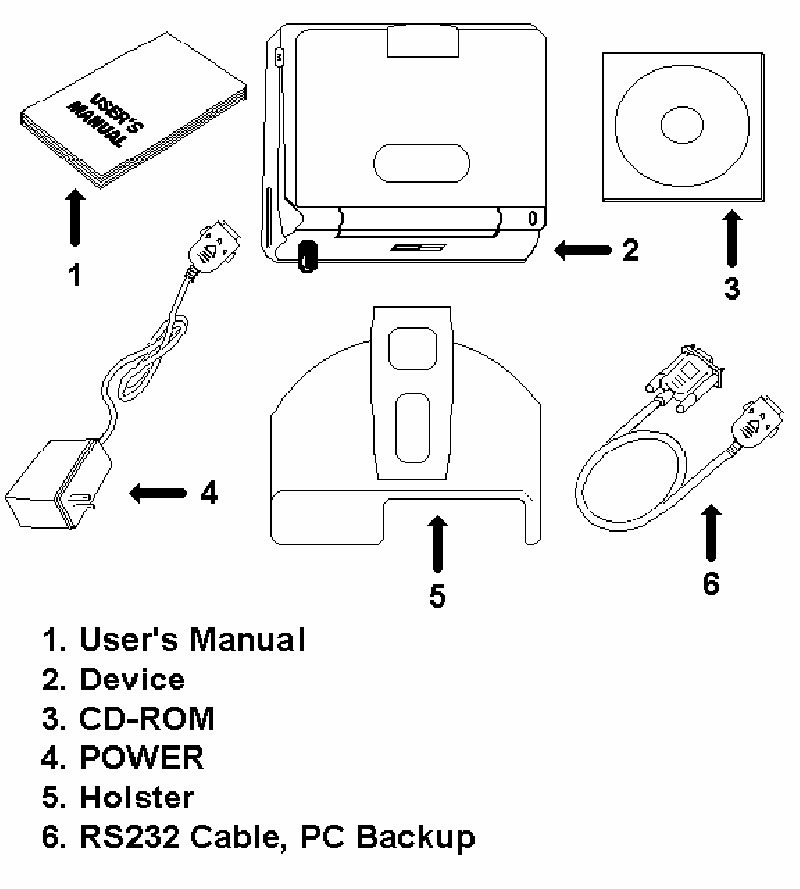 USER'S MANUAL

1

2

3

4

5

6

1. User's Manual
2. Device
3. CD-ROM
4. POWER
5. Holster
6. RS232 Cable, PC Backup