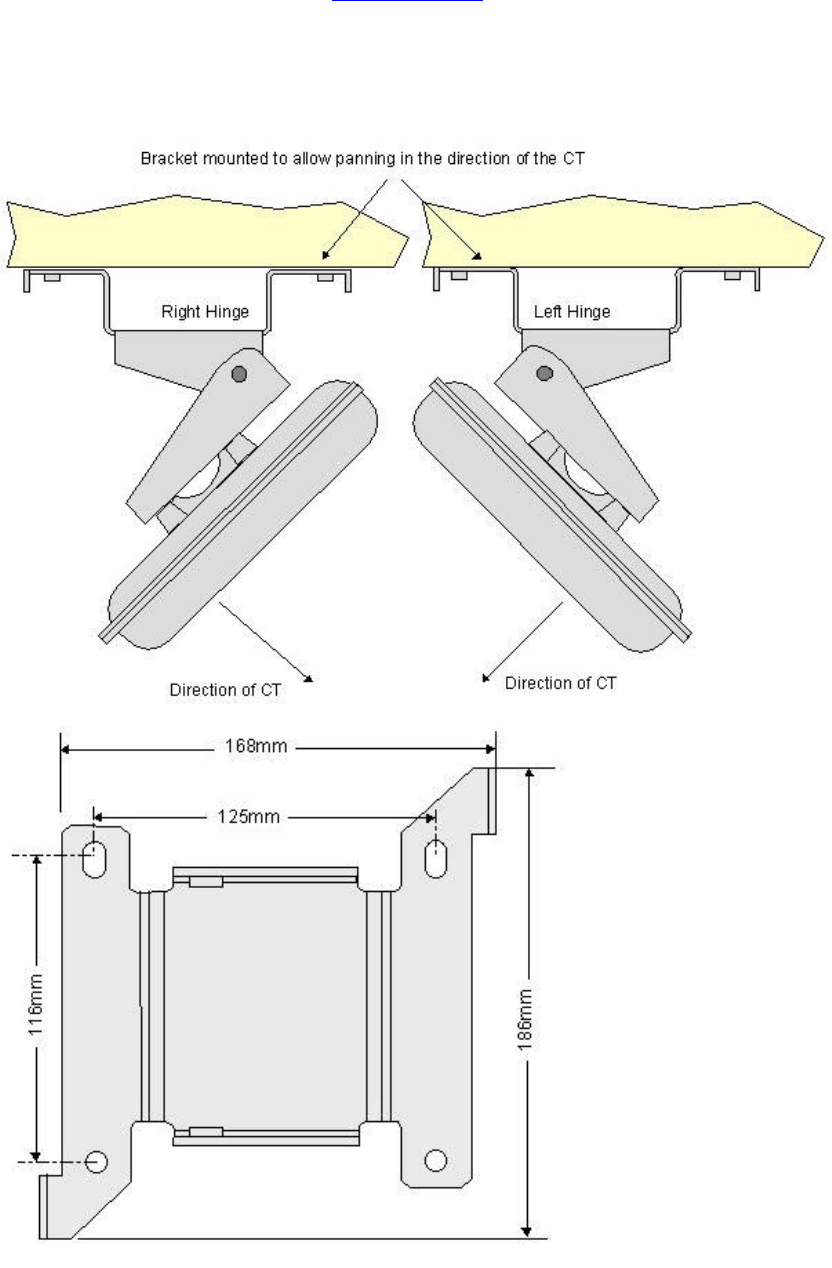 Bracket mounted to allow panning in the direction of the CT

Right Hinge

Left Hinge

Direction of CT

Direction of CT

168mm

125mm

116mm

186mm