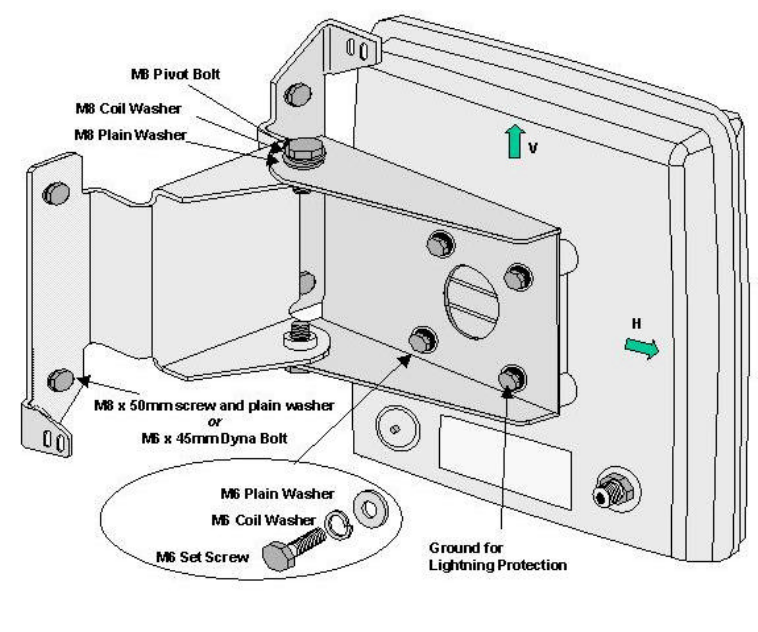 M8 Pivot Bolt
M8 Coil Washer
M8 Plain Washer
V
H
M8 x 50mm screw and plain washer
or
M6 x 45mm Dyna Bolt
M6 Plain Washer
M6 Coil Washer
M6 Set Screw
Ground for
Lightning Protection