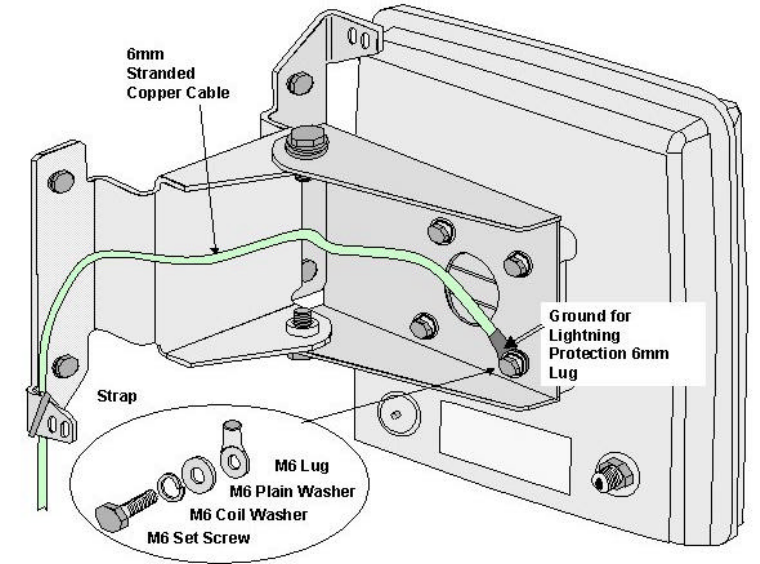 6mm
Stranded
Copper Cable

Ground for
Lightning
Protection 6mm
Lug

Strap

M6 Lug
M6 Plain Washer
M6 Coil Washer
M6 Set Screw