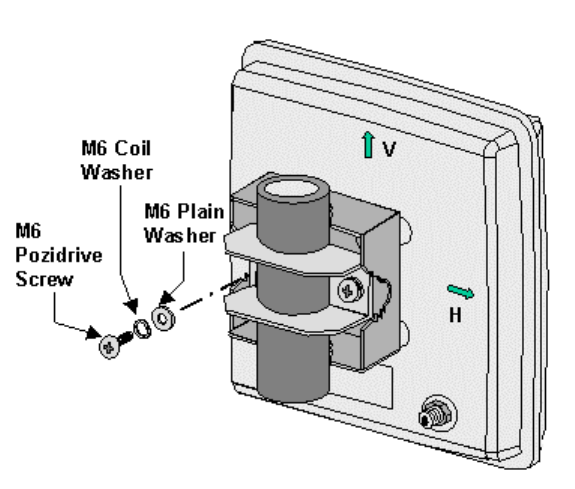 M6 Coil Washer

M6 Plain Washer

M6 Pozidrive Screw

V

H