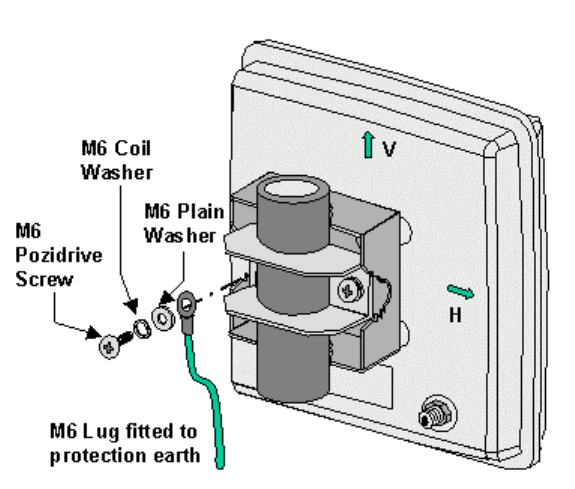 M6 Coil Washer

M6 Plain Washer

M6 Pozidrive Screw

V

H

M6 Lug fitted to protection earth