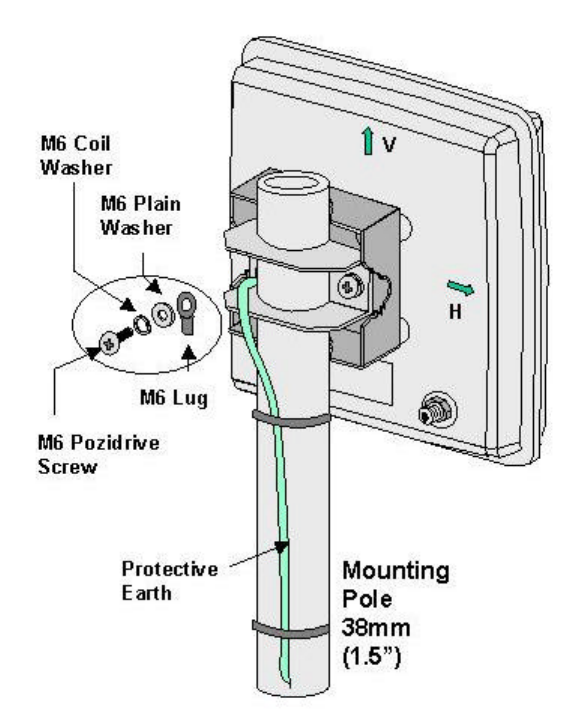 M6 Coil Washer

M6 Plain Washer

V

H

M6 Lug

M6 Pozidrive Screw

Protective Earth

Mounting Pole 38mm (1.5")