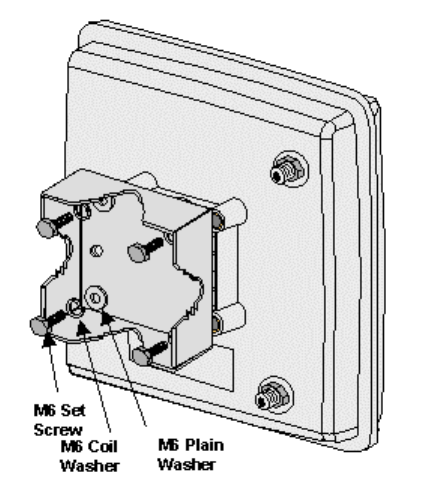 M6 Set Screw

M6 Coil Washer

M6 Plain Washer