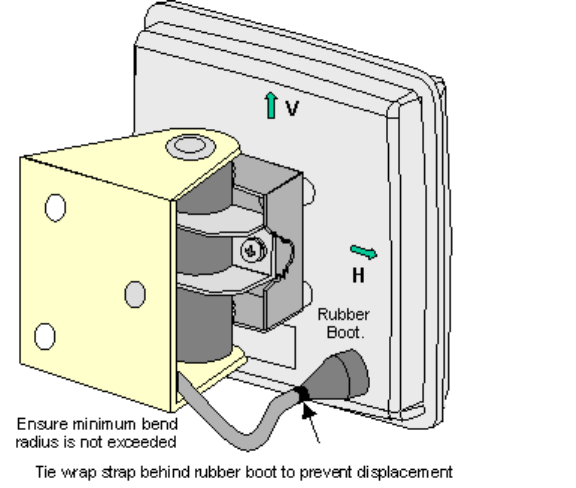 V

H

Rubber Boot.

Ensure minimum bend radius is not exceeded

Tie wrap strap behind rubber boot to prevent displacement