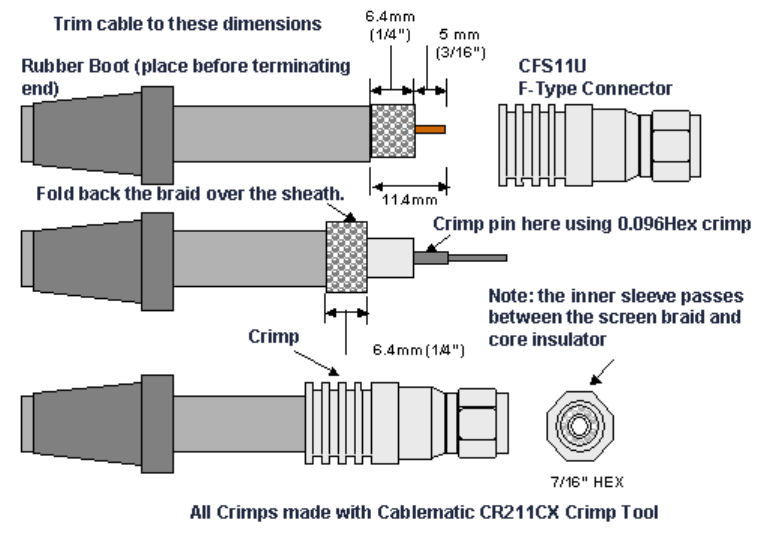 Trim cable to these dimensions

6.4mm (1/4")

5 mm (3/16")

Rubber Boot (place before terminating end)

CFS11U
F-Type Connector

11.4mm

Fold back the braid over the sheath.

Crimp pin here using 0.096Hex crimp

Note: the inner sleeve passes between the screen braid and core insulator

Crimp

6.4mm (1/4")

7/16" HEX

All Crimps made with Cablematic CR211CX Crimp Tool