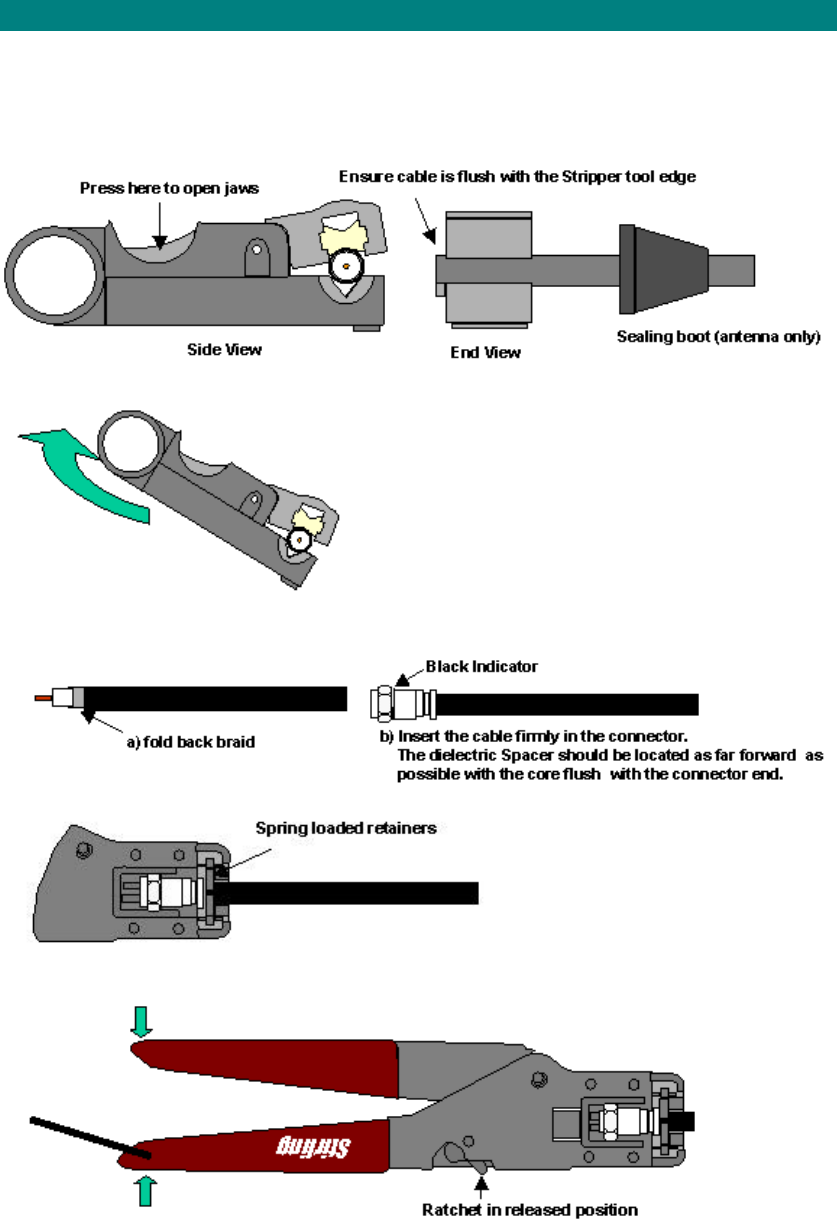 Press here to open jaws

Ensure cable is flush with the Stripper tool edge

Side View

End View

Sealing boot (antenna only)

Black Indicator

a) fold back braid

b) Insert the cable firmly in the connector. The dielectric Spacer should be located as far forward as possible with the core flush with the connector end.

Spring loaded retainers

Stirling

Ratchet in released position