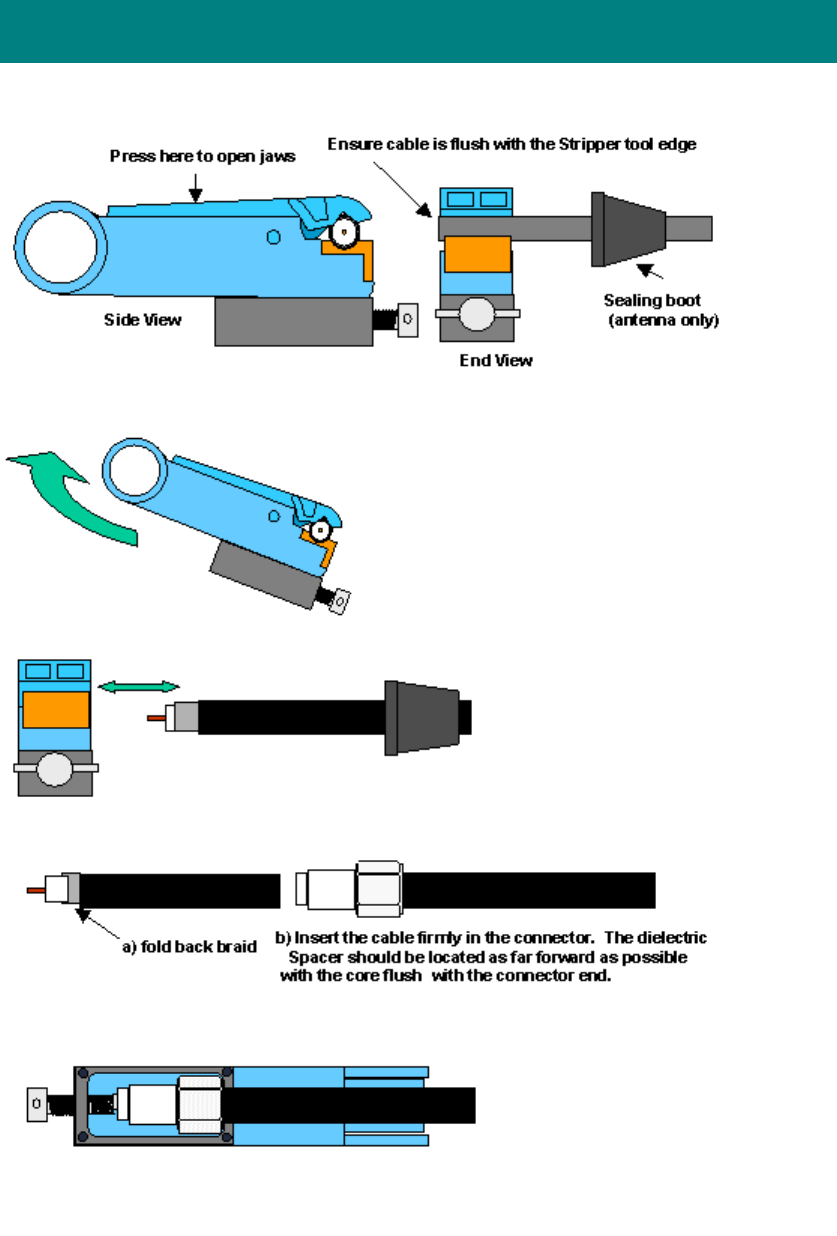 Press here to open jaws

Ensure cable is flush with the Stripper tool edge

Side View

End View

Sealing boot (antenna only)

a) fold back braid

b) Insert the cable firmly in the connector. The dielectric Spacer should be located as far forward as possible with the core flush with the connector end.