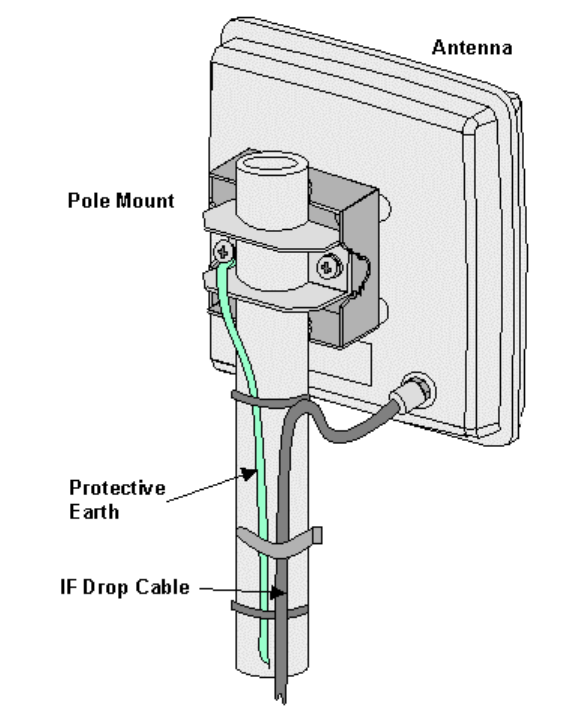 Antenna

Pole Mount

Protective Earth

IF Drop Cable