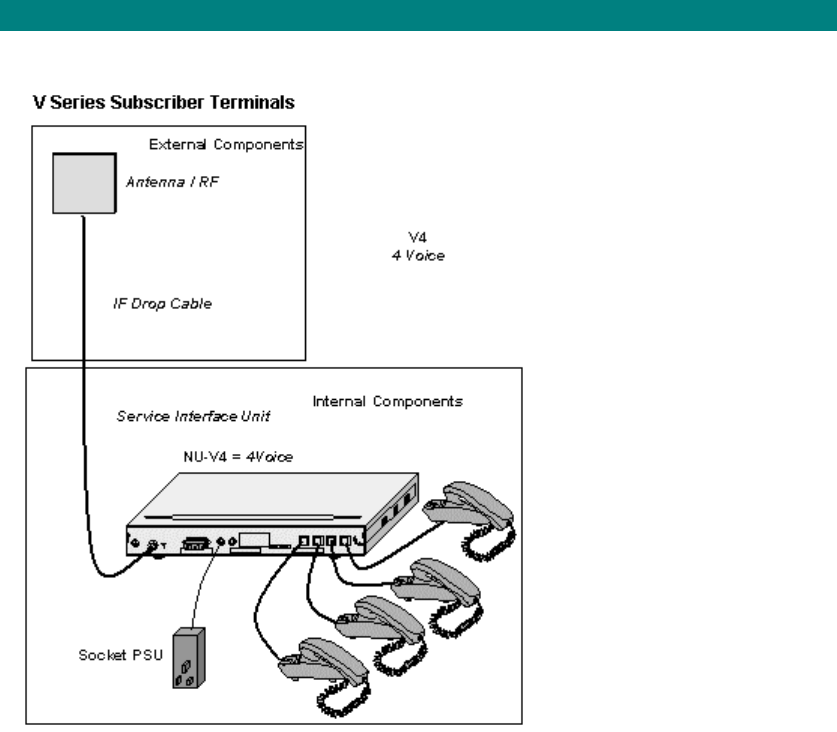 V Series Subscriber Terminals

External Components

Antenna / RF

V4
4 Voice

IF Drop Cable

Internal Components

Service Interface Unit

NU-V4 = 4Voice

Socket PSU