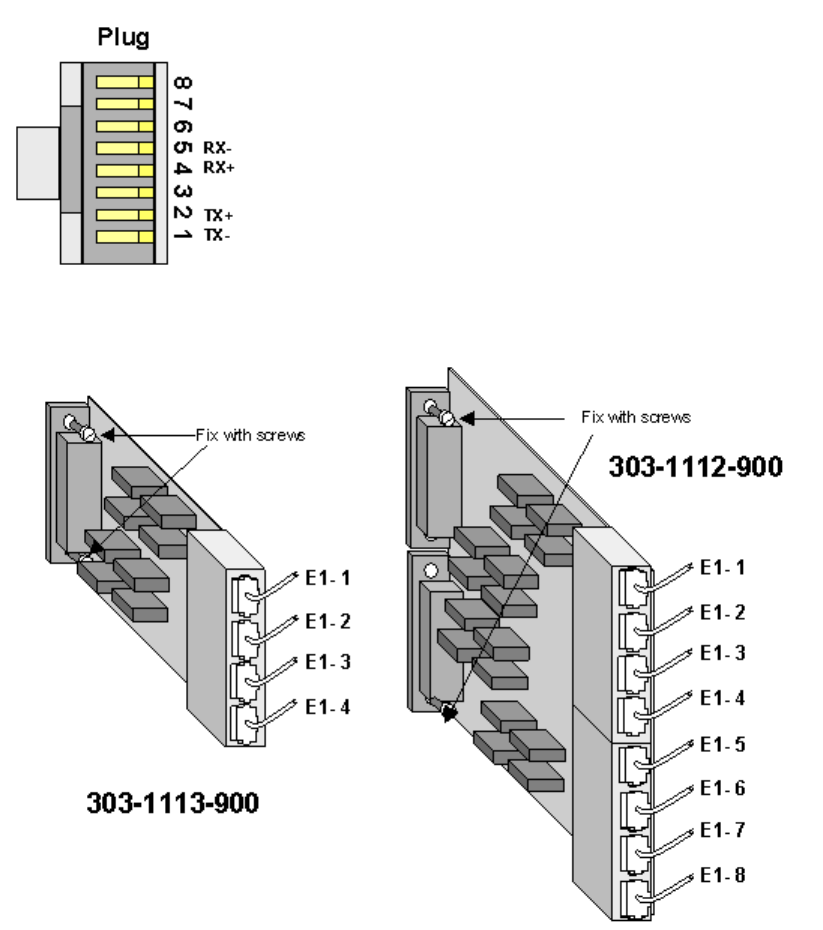 Plug

8
7
6
5 RX-
4 RX+
3
2 TX+
1 TX-

Fix with screws

E1- 1
E1- 2
E1- 3
E1- 4

303-1113-900

Fix with screws

303-1112-900

E1- 1
E1- 2
E1- 3
E1- 4
E1- 5
E1- 6
E1- 7
E1- 8