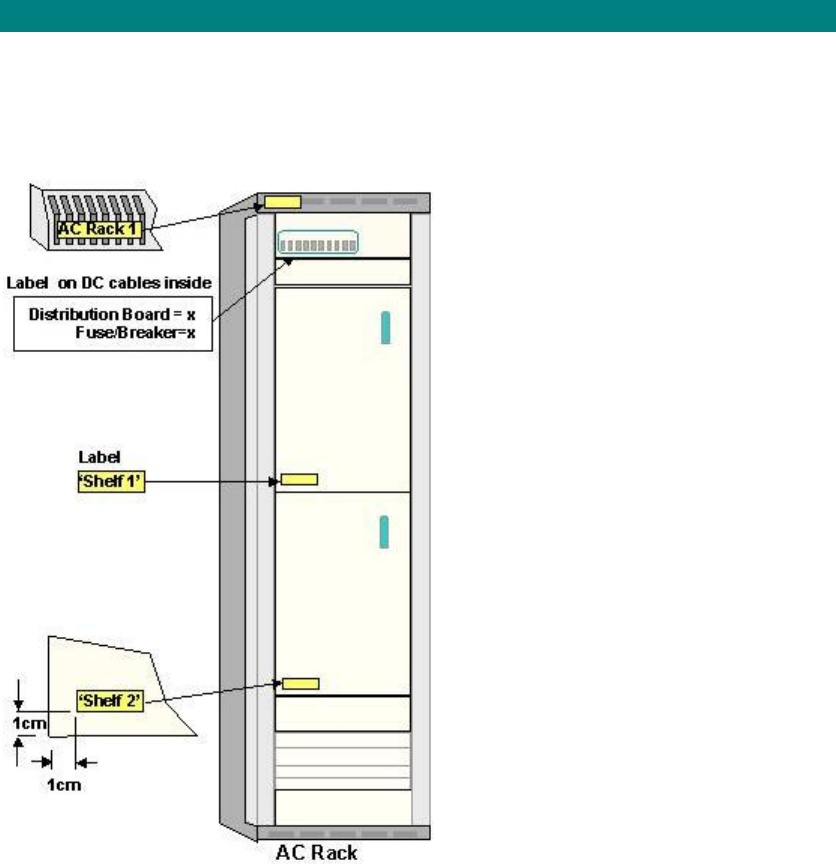 AC Rack 1

Label on DC cables inside

Distribution Board = x
Fuse/Breaker=x

Label
'Shelf 1'

'Shelf 2'

1cm

1cm

AC Rack