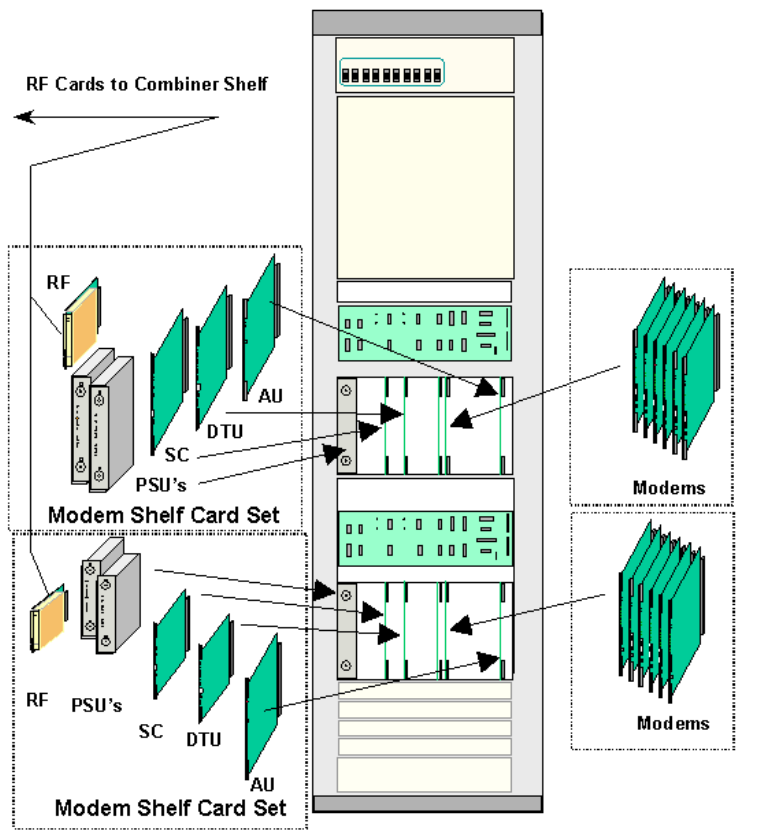 RF Cards to Combiner Shelf

RF

AU

DTU

SC

PSU's

Modem Shelf Card Set

Modems

RF

PSU's

SC

DTU

AU

Modem Shelf Card Set

Modems