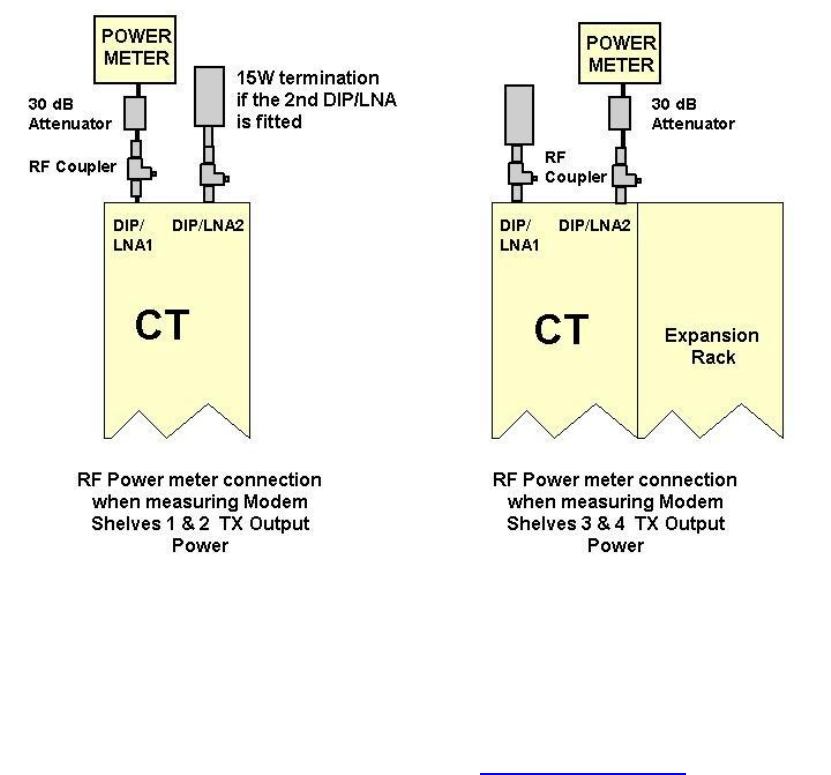 POWER METER

30 dB Attenuator

15W termination if the 2nd DIP/LNA is fitted

RF Coupler

DIP/ LNA1

DIP/LNA2

CT

RF Power meter connection when measuring Modem Shelves 1 & 2 TX Output Power

POWER METER

30 dB Attenuator

RF Coupler

DIP/ LNA1

DIP/LNA2

CT

Expansion Rack

RF Power meter connection when measuring Modem Shelves 3 & 4 TX Output Power