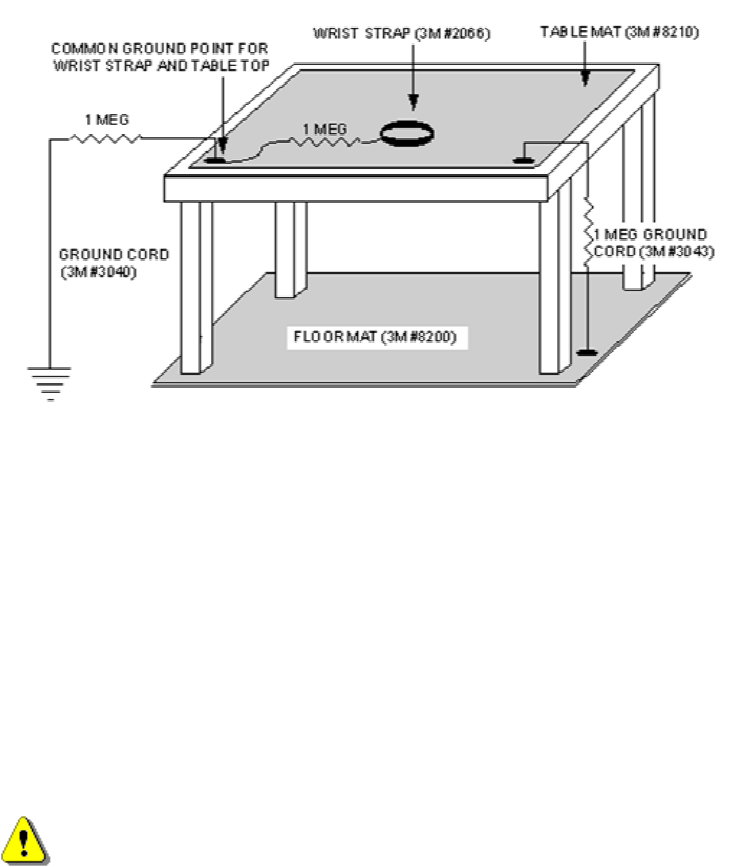 COMMON GROUND POINT FOR WRIST STRAP AND TABLE TOP

WRIST STRAP (3M #2066)

TABLE MAT (3M #8210)

1 MEG

1 MEG

GROUND CORD (3M #3040)

1 MEG GROUND CORD (3M #3043)

FLOOR MAT (3M #8200)