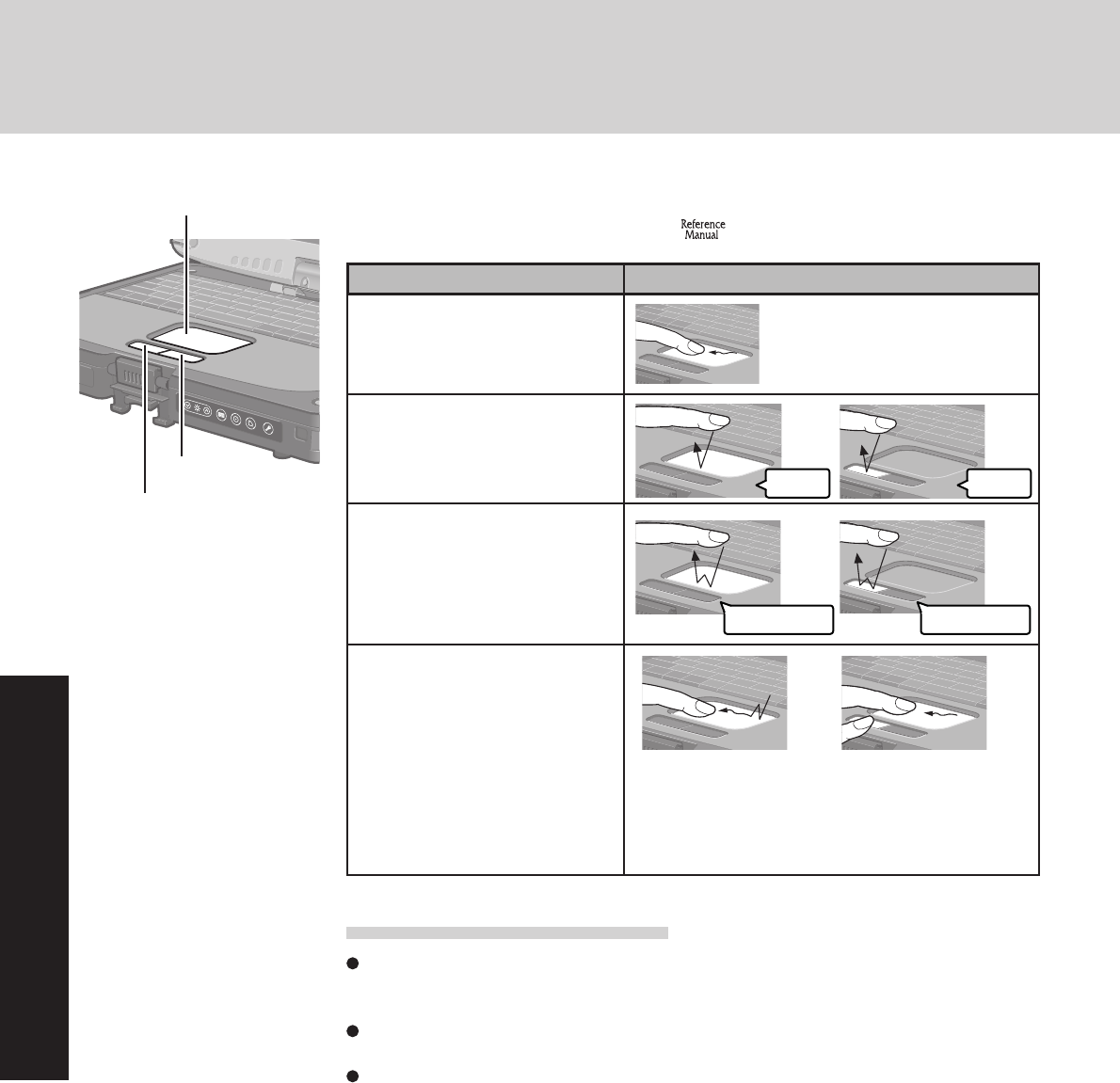 Reference
Manual