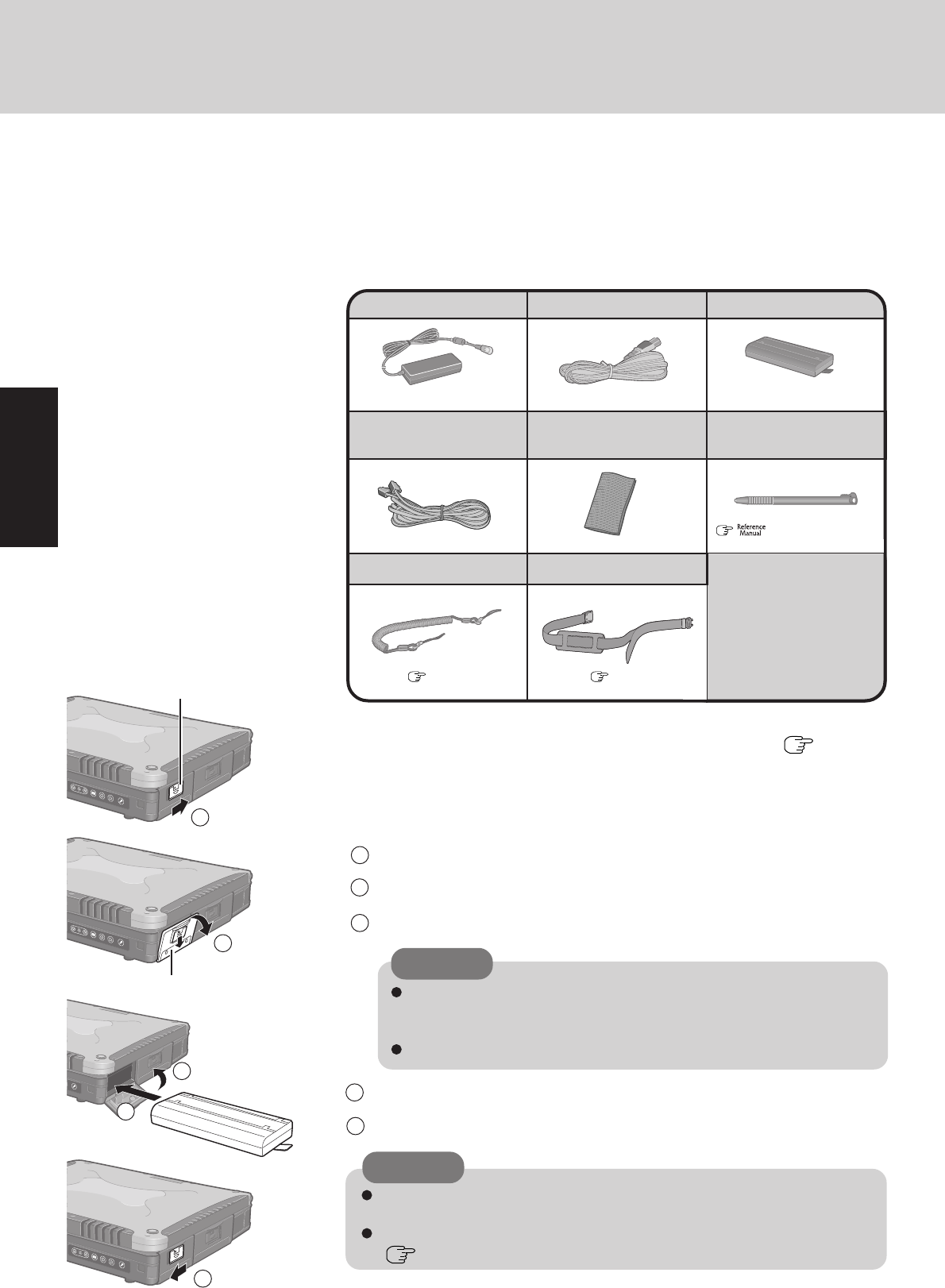 Reference Manual