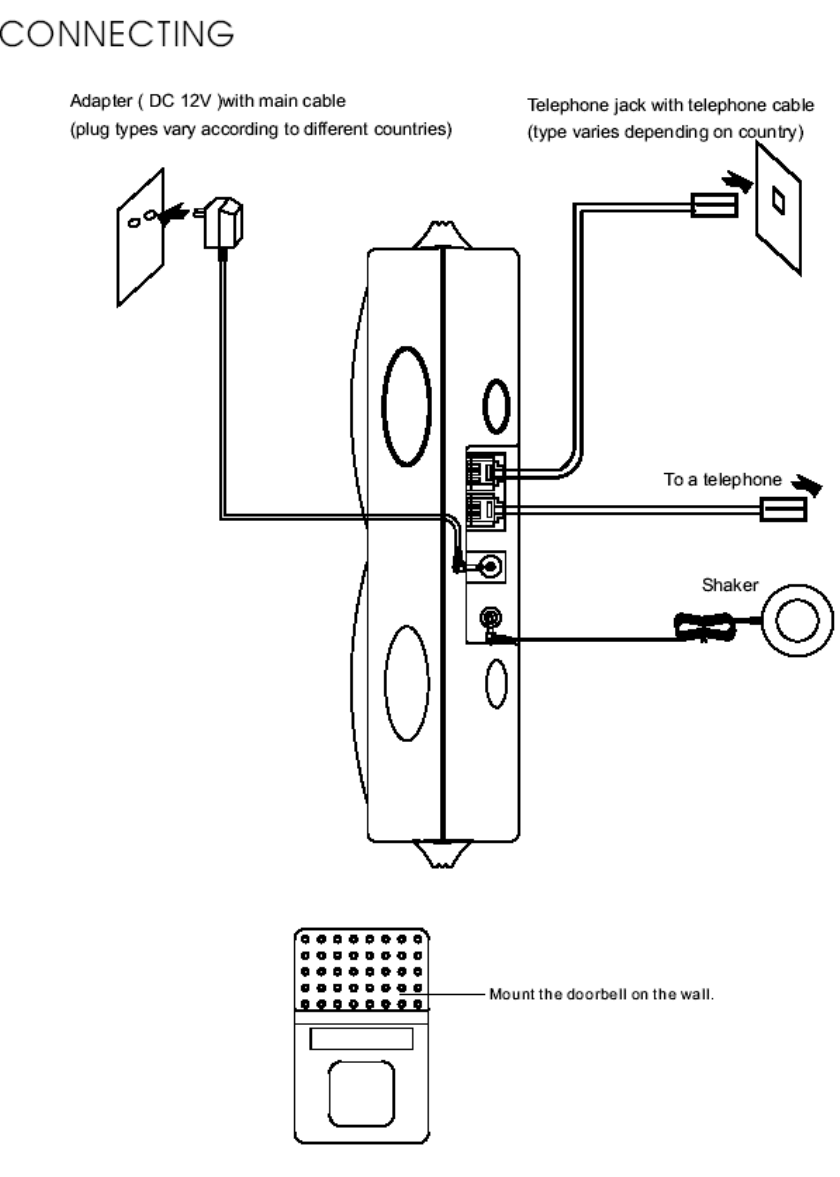 CONNECTING

Adapter ( DC 12V )with main cable
(plug types vary according to different countries)

Telephone jack with telephone cable
(type varies depending on country)

To a telephone

Shaker

Mount the doorbell on the wall.