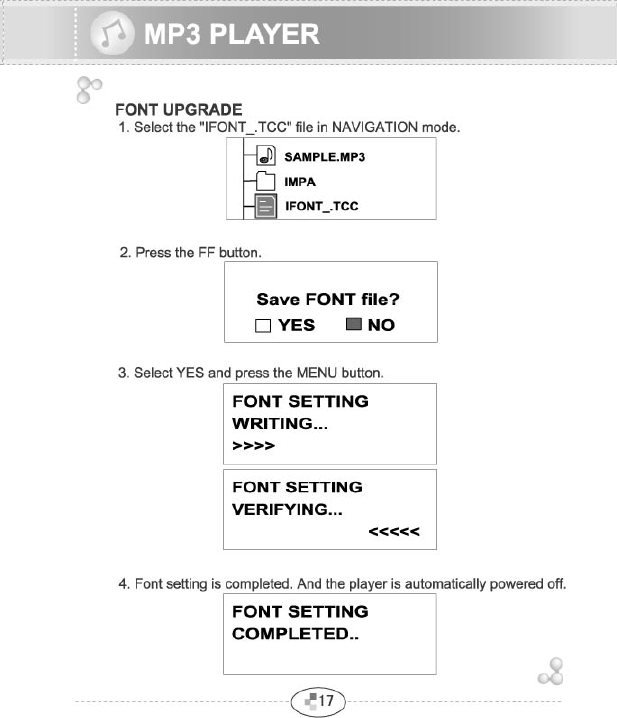 MP3 PLAYER

FONT UPGRADE

1. Select the "IFONT_.TCC" file in NAVIGATION mode.

SAMPLE.MP3
IMPA
IFONT_.TCC

2. Press the FF button.

Save FONT file?
YES NO

3. Select YES and press the MENU button.

FONT SETTING
WRITING...
>>>>

FONT SETTING
VERIFYING...
<<<<<

4. Font setting is completed. And the player is automatically powered off.

FONT SETTING
COMPLETED..

17