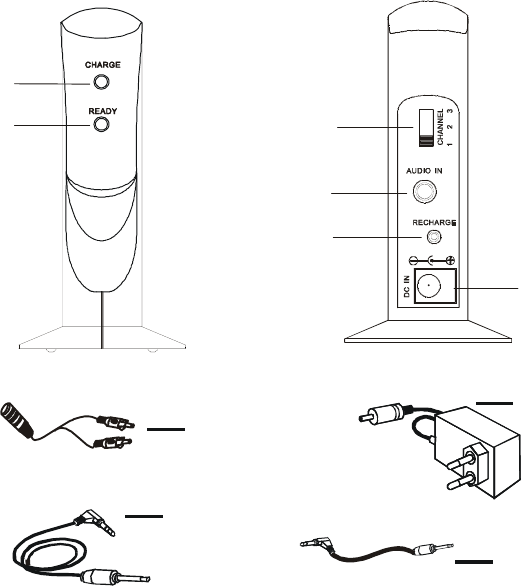 CHARGE

READY

CHANNEL
1 2 3

AUDIO IN

RECHARGE

DC IN