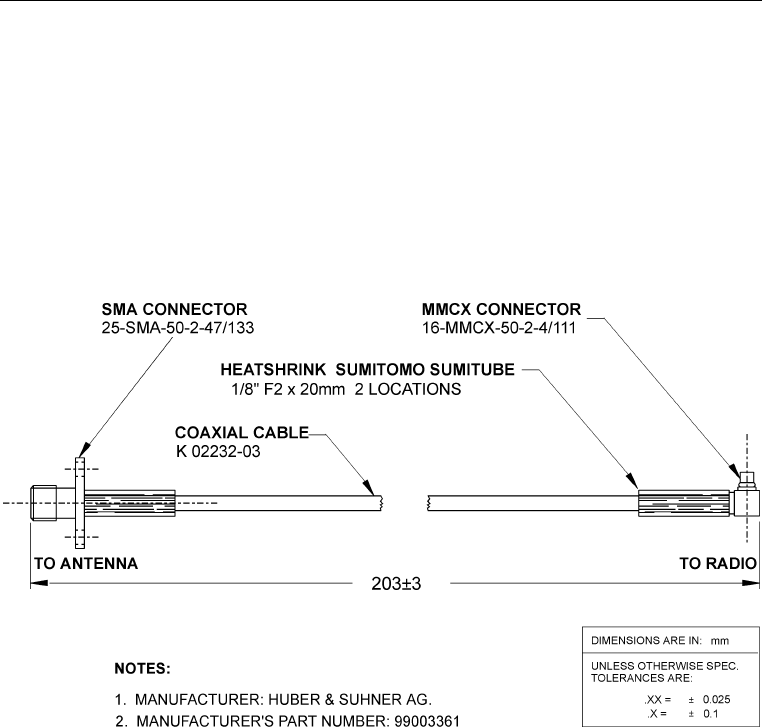 SMA CONNECTOR
25-SMA-50-2-47/133

MMCX CONNECTOR
16-MMCX-50-2-4/111

HEATSHRINK SUMITOMO SUMITUBE
1/8" F2 x 20mm 2 LOCATIONS

COAXIAL CABLE
K 02232-03

TO ANTENNA

TO RADIO

203±3

NOTES:

1. MANUFACTURER: HUBER & SUHNER AG.
2. MANUFACTURER'S PART NUMBER: 99003361

DIMENSIONS ARE IN: mm

UNLESS OTHERWISE SPEC.
TOLERANCES ARE:

.XX = ± 0.025
.X = ± 0.1