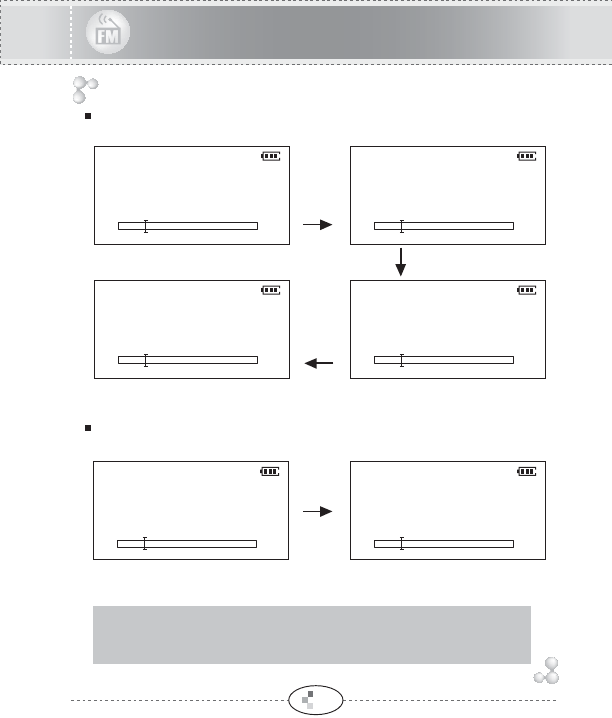 FM