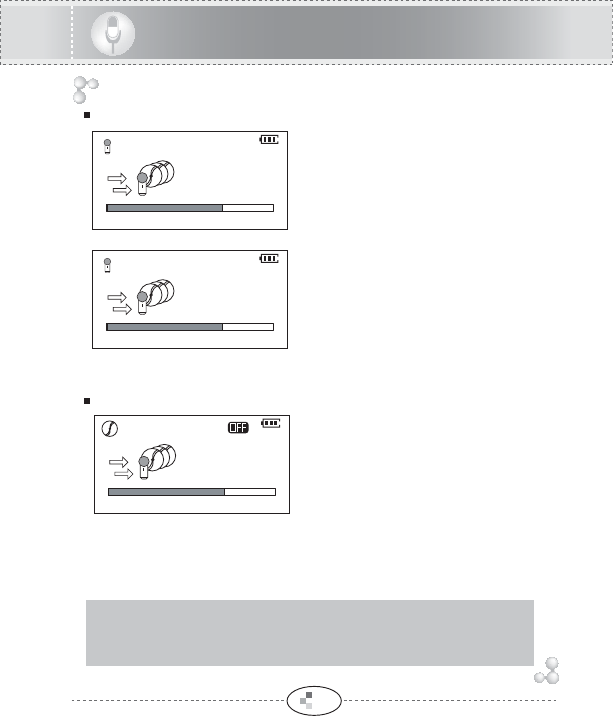 OFF