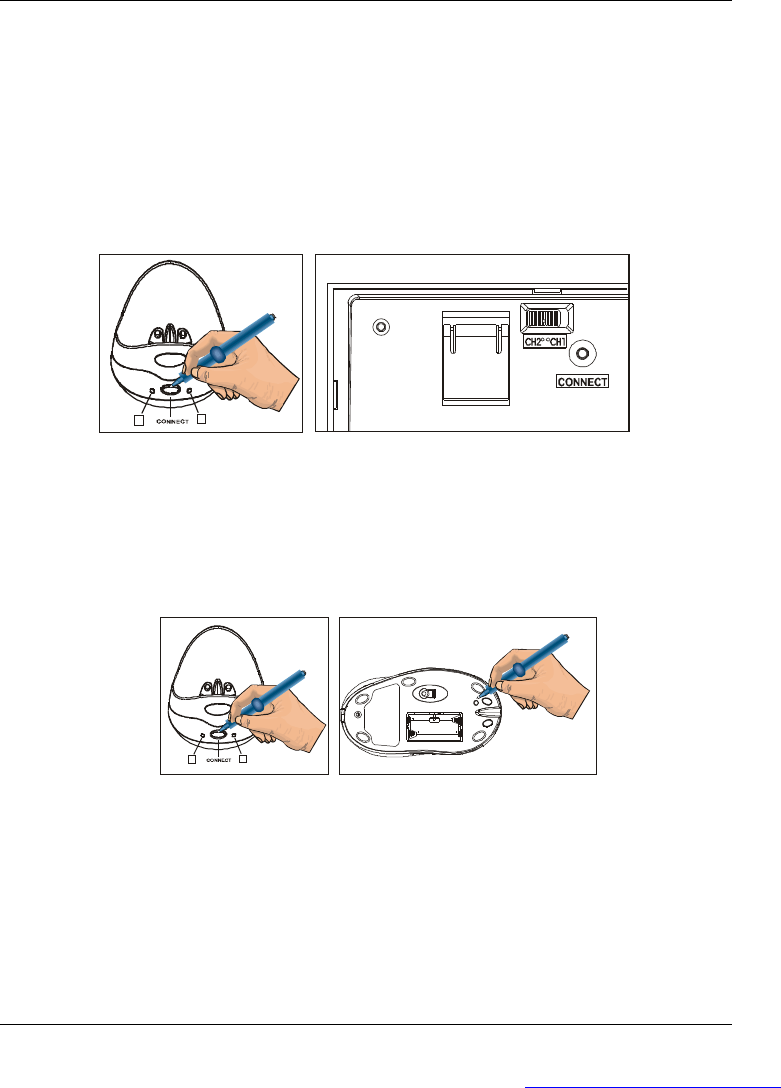 CONNECT

CH2 CH1

CONNECT

CONNECT