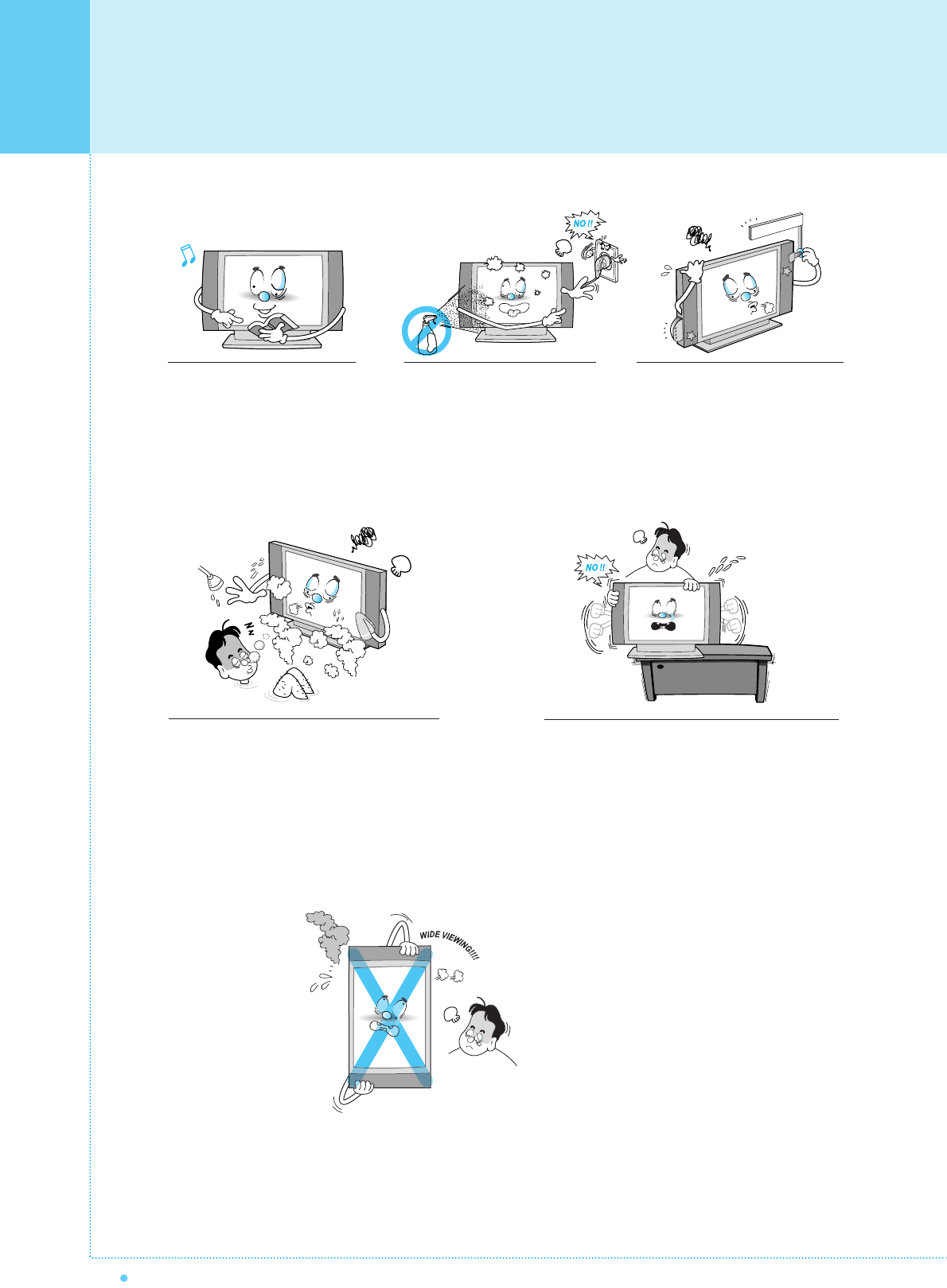 NO !!

NO !!

WIDE VIEWING!!!!