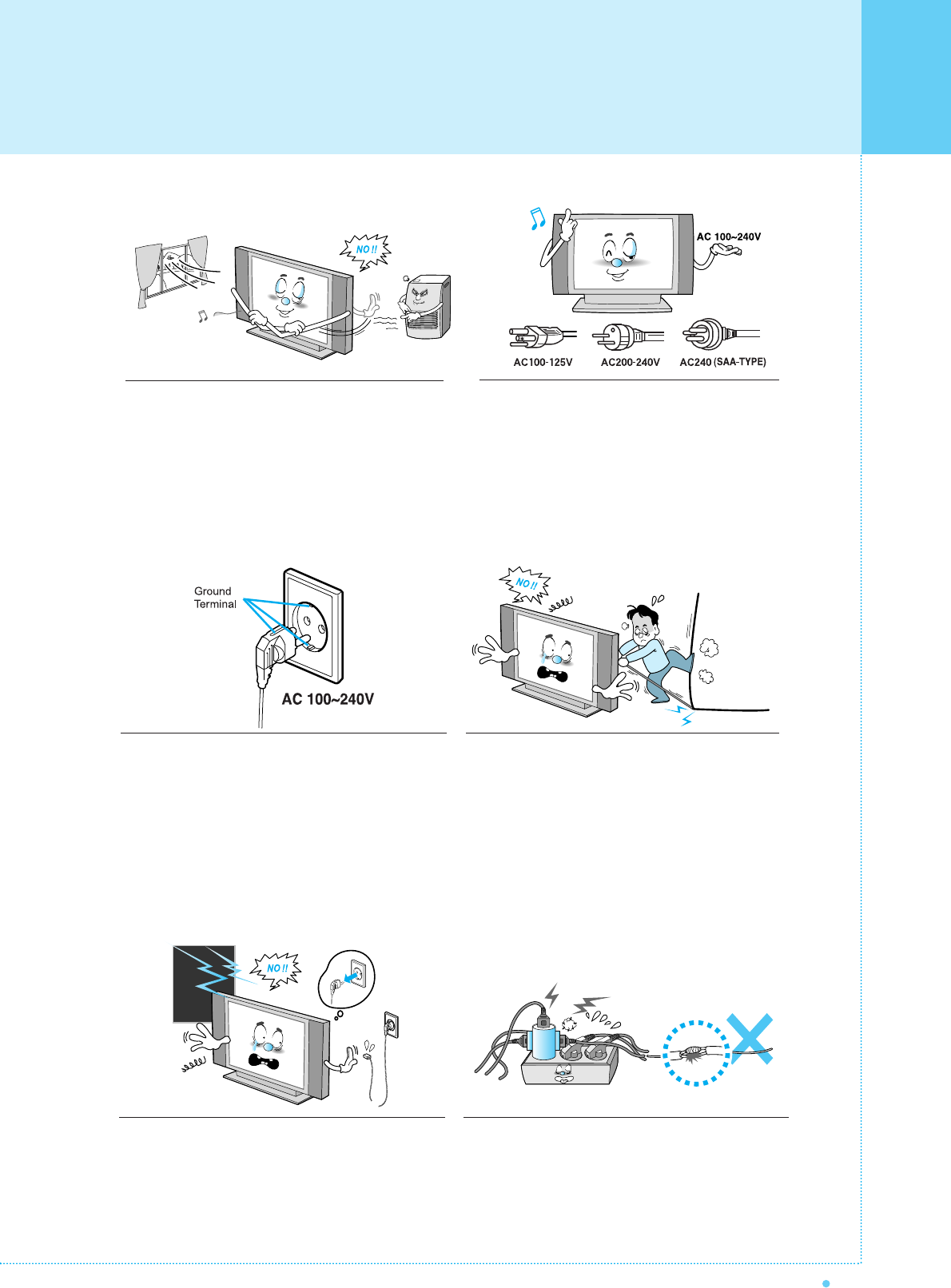 NO !!

AC 100~240V

AC100-125V
AC200-240V
AC240 (SAA-TYPE)

Ground Terminal

AC 100~240V

NO !!

NO !!