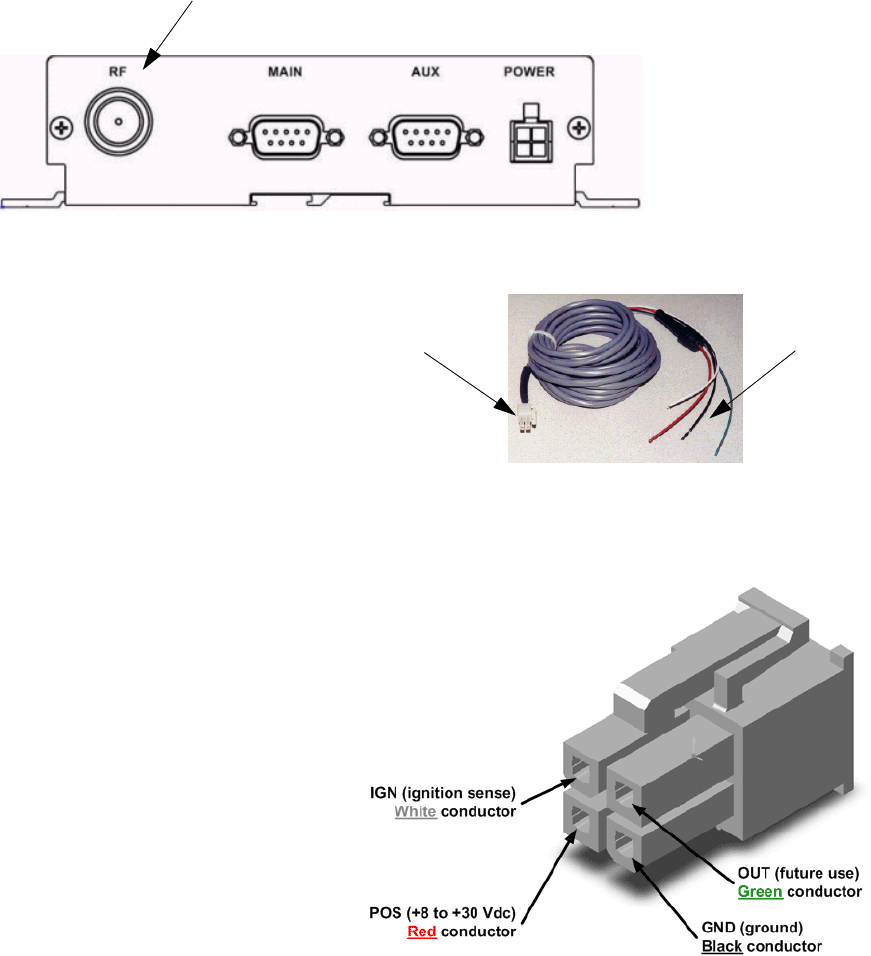 RF MAIN AUX POWER

IGN (ignition sense)
White conductor

POS (+8 to +30 Vdc)
Red conductor

OUT (future use)
Green conductor

GND (ground)
Black conductor