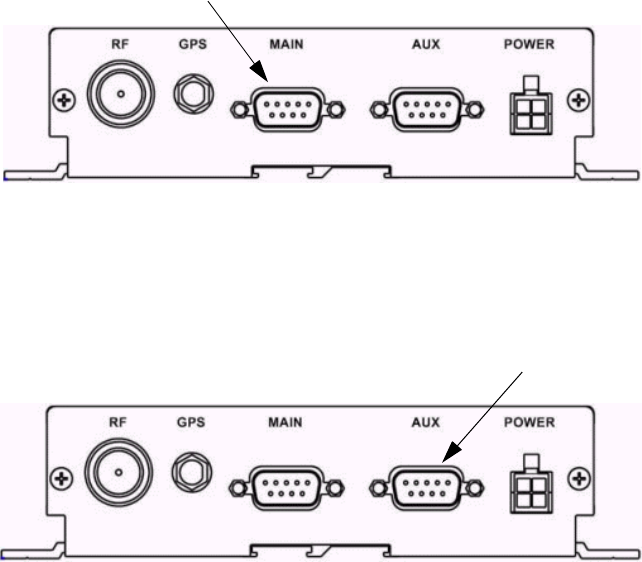 RF GPS MAIN AUX POWER

RF GPS MAIN AUX POWER