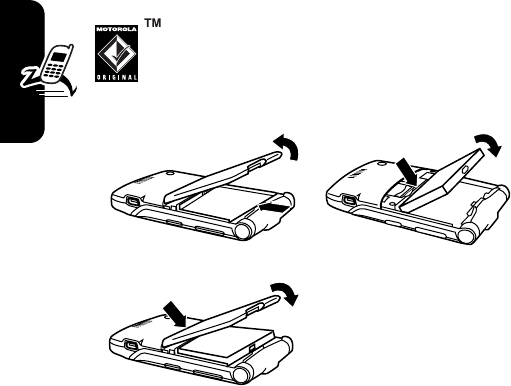 MOTOROLA
ORIGINAL
TM