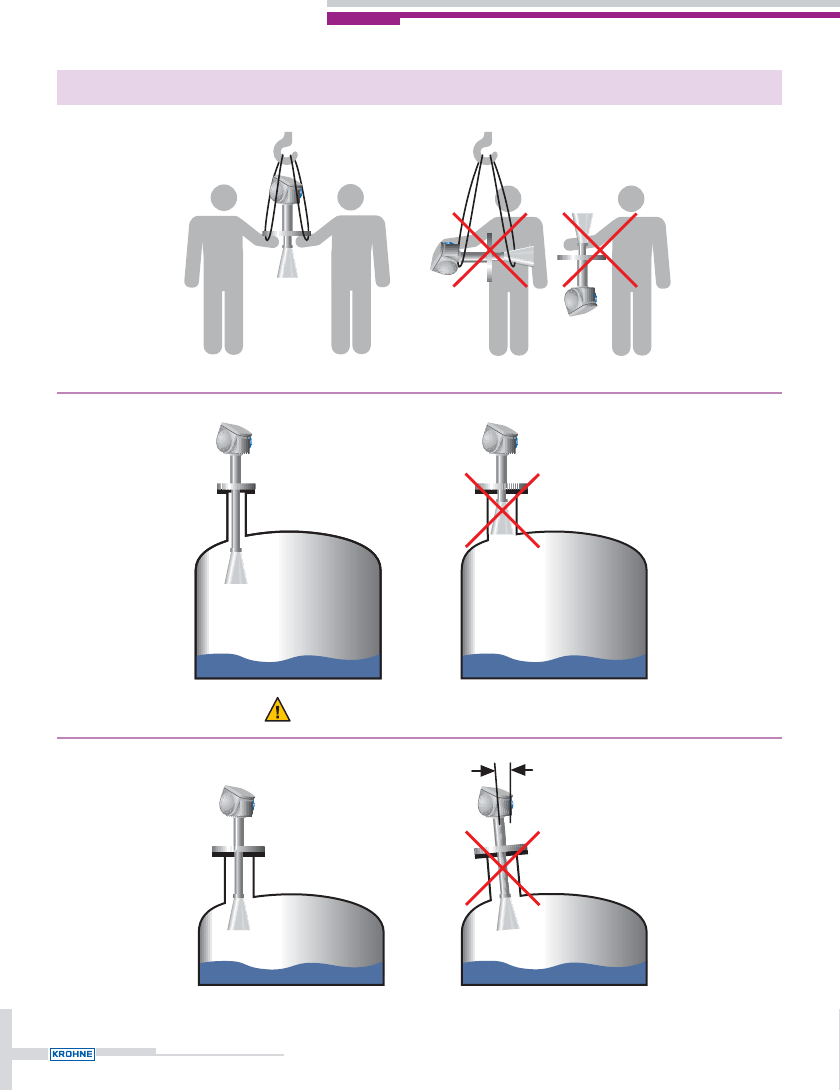 KROHNE