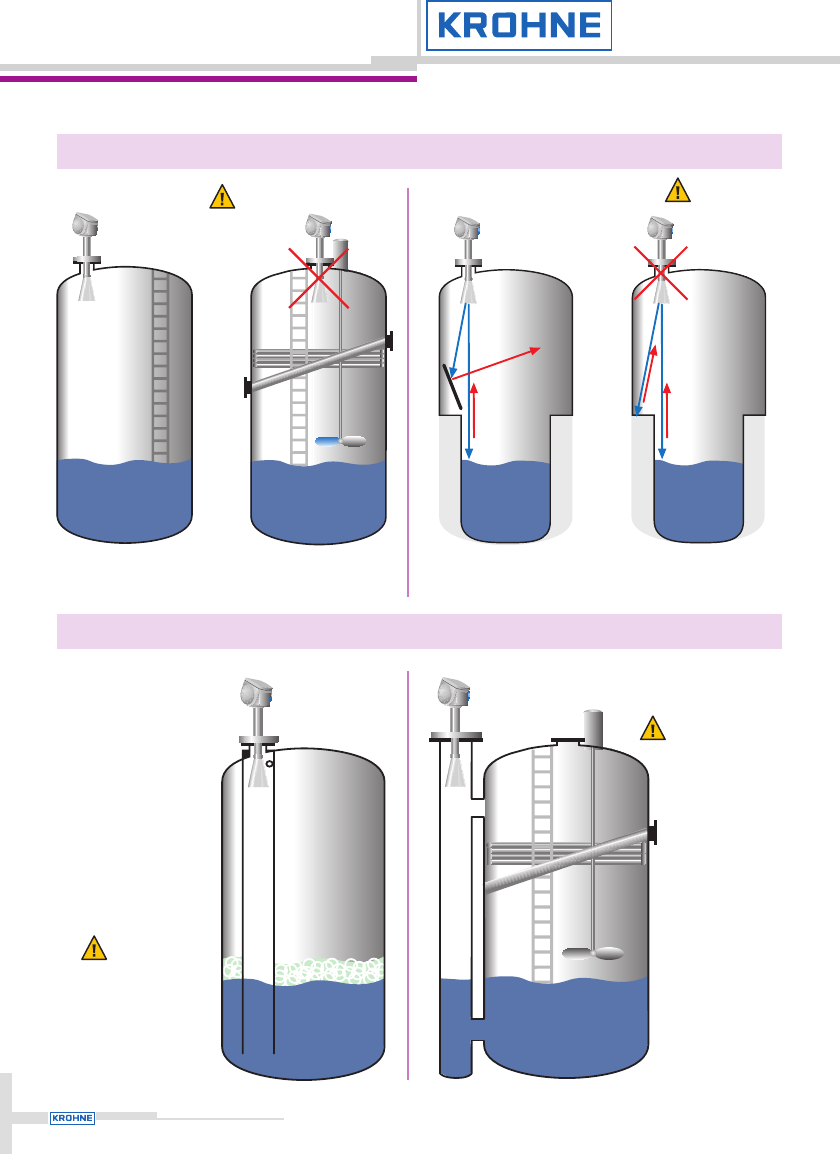 KROHNE

KROHNE