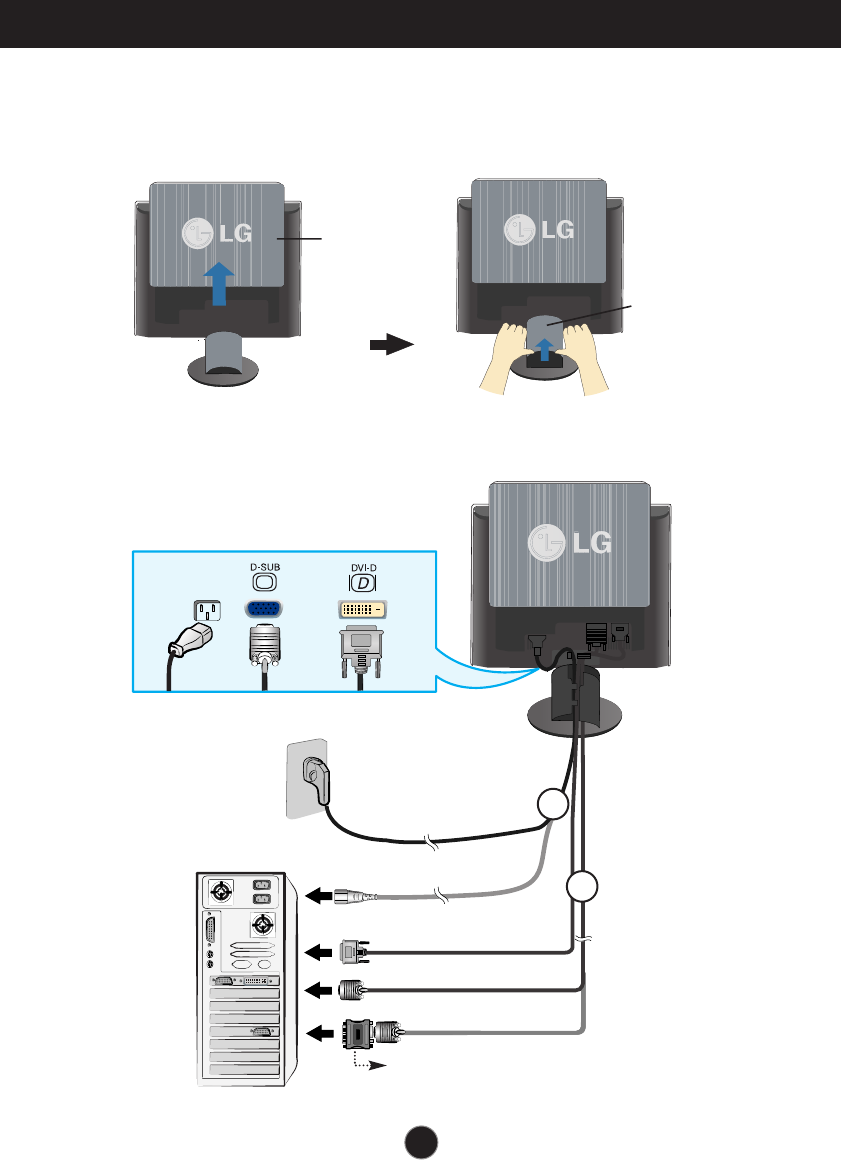 LG

LG

LG

D-SUB

DVI-D