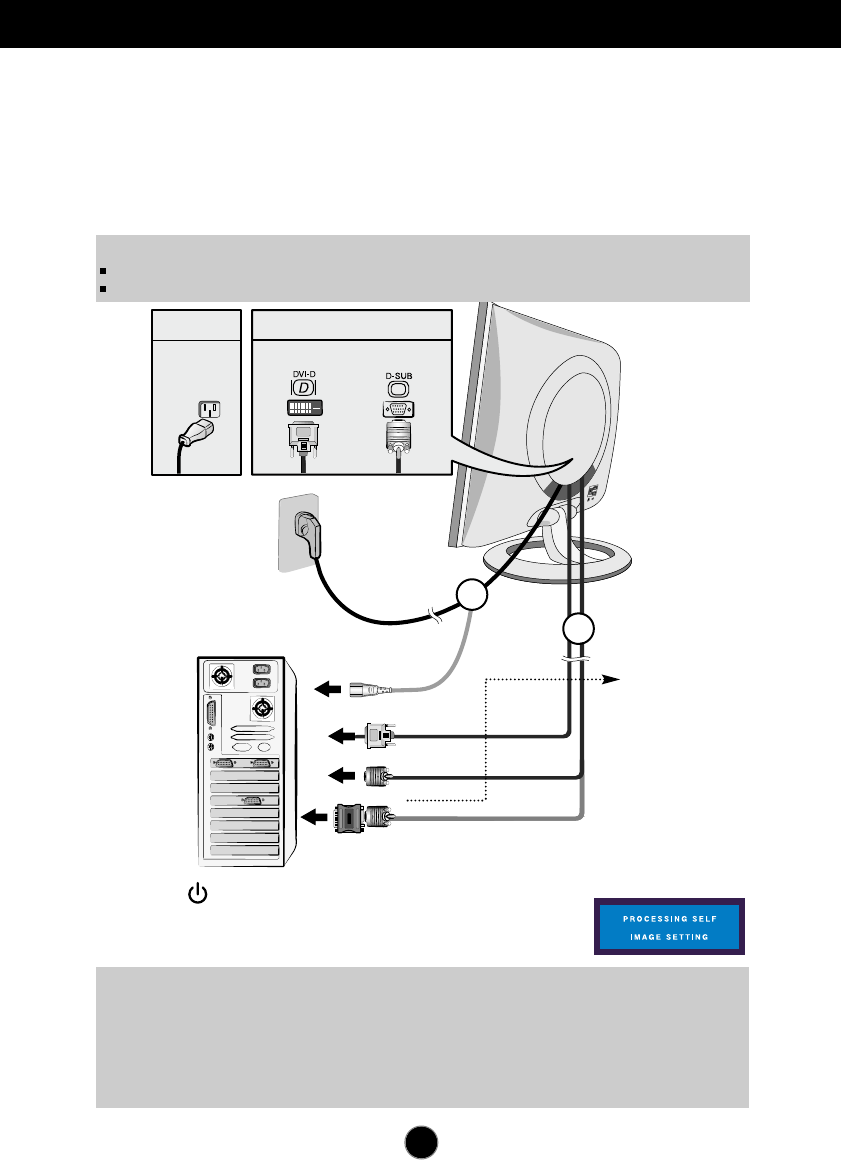 DVI-D

D-SUB

PROCESSING SELF
IMAGE SETTING