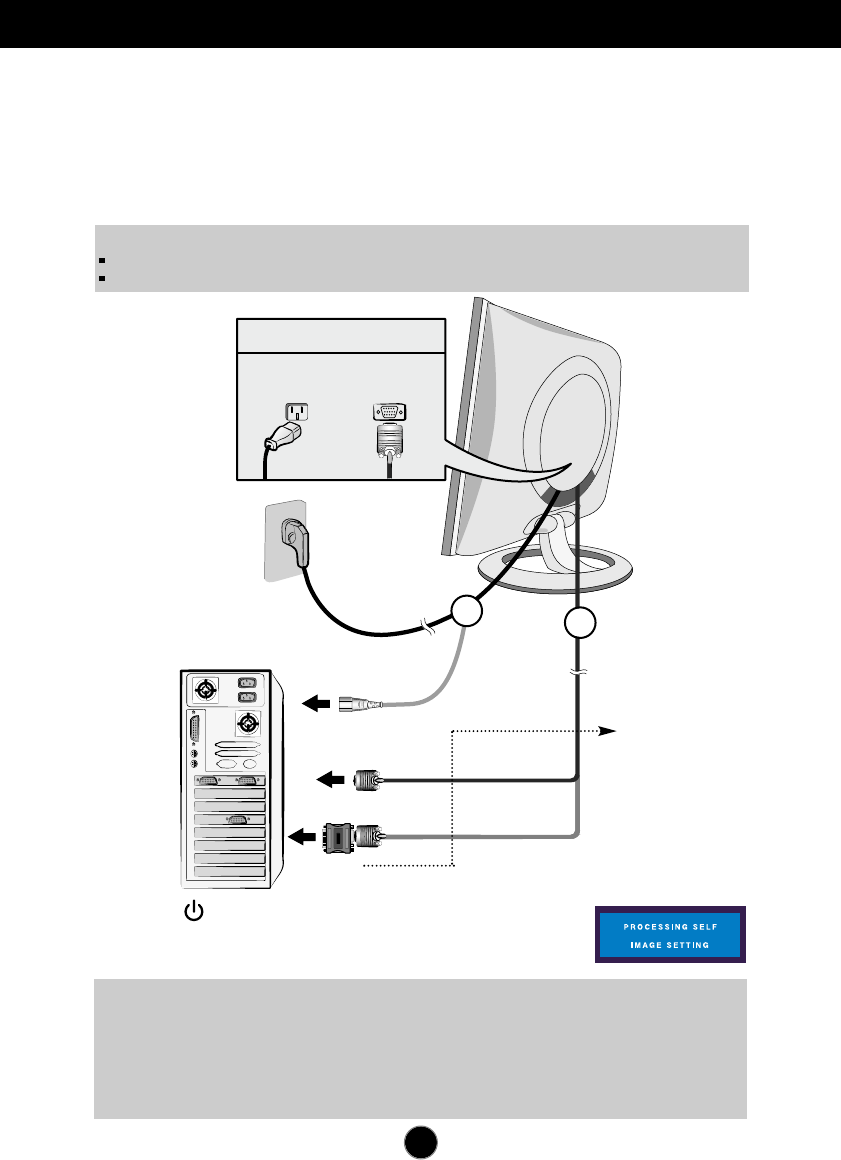 PROCESSING SELF
IMAGE SETTING