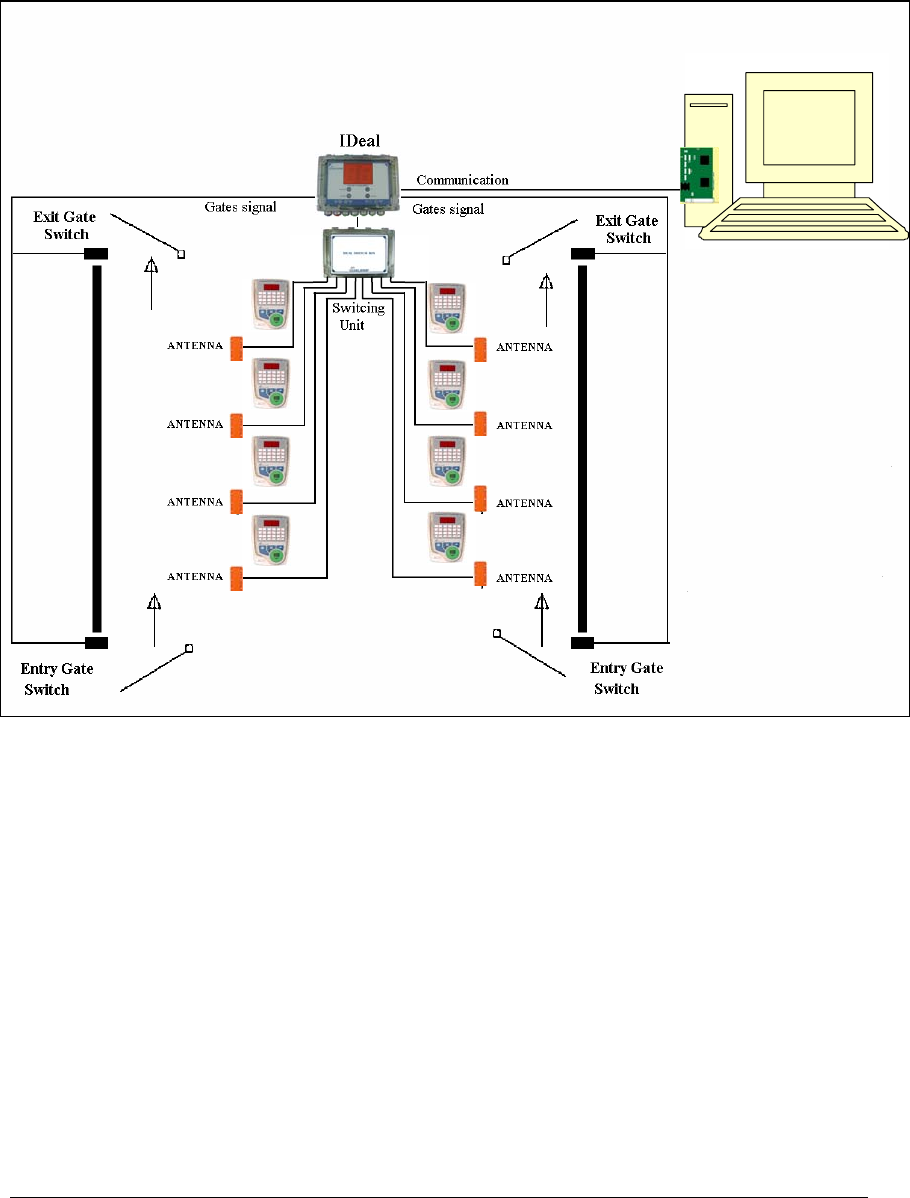 IDeal

Communication

Gates signal

Gates signal

Exit Gate Switch

Exit Gate Switch

Switcing Unit

ANTENNA

ANTENNA

ANTENNA

ANTENNA

ANTENNA

ANTENNA

ANTENNA

ANTENNA

Entry Gate Switch

Entry Gate Switch